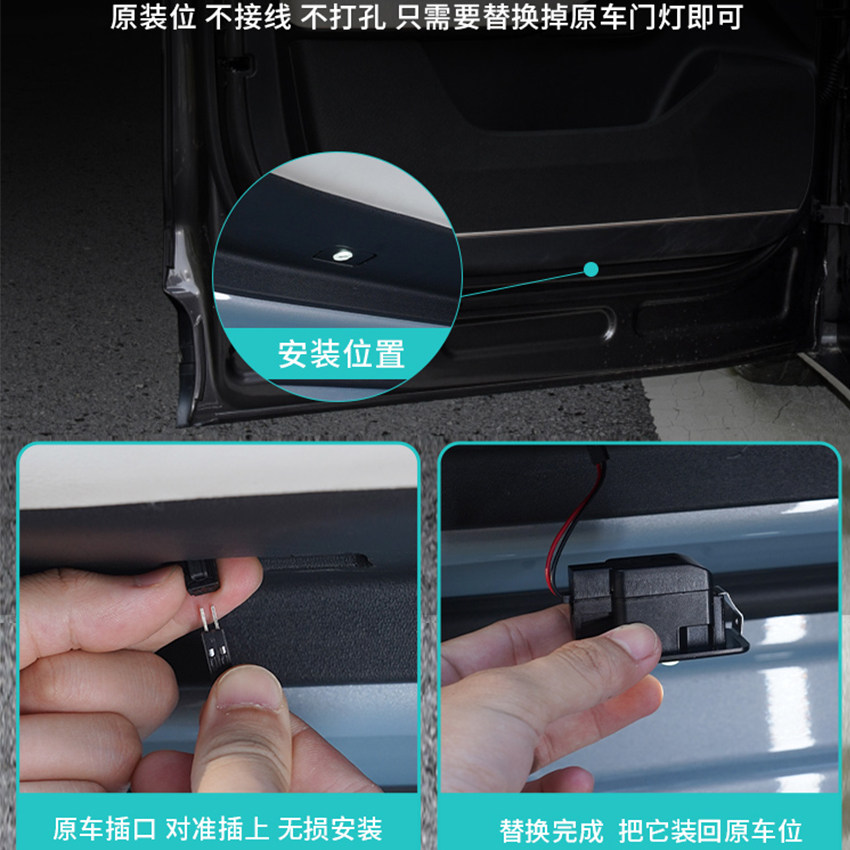 原装位 不接线 不打孔 只需要替换掉原车门灯即可

安装位置

原车插口 对准插上 无损安装

替换完成 把它装回原车位