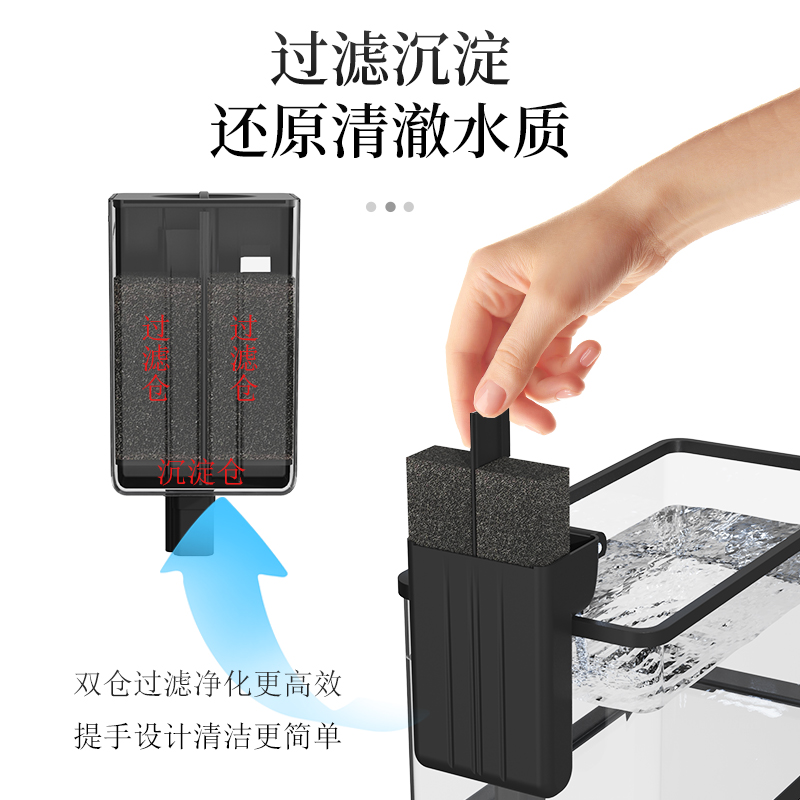 过滤沉淀
还原清澈水质

过滤仓

过滤仓

沉淀仓

双仓过滤净化更高效

提手设计清洁更简单