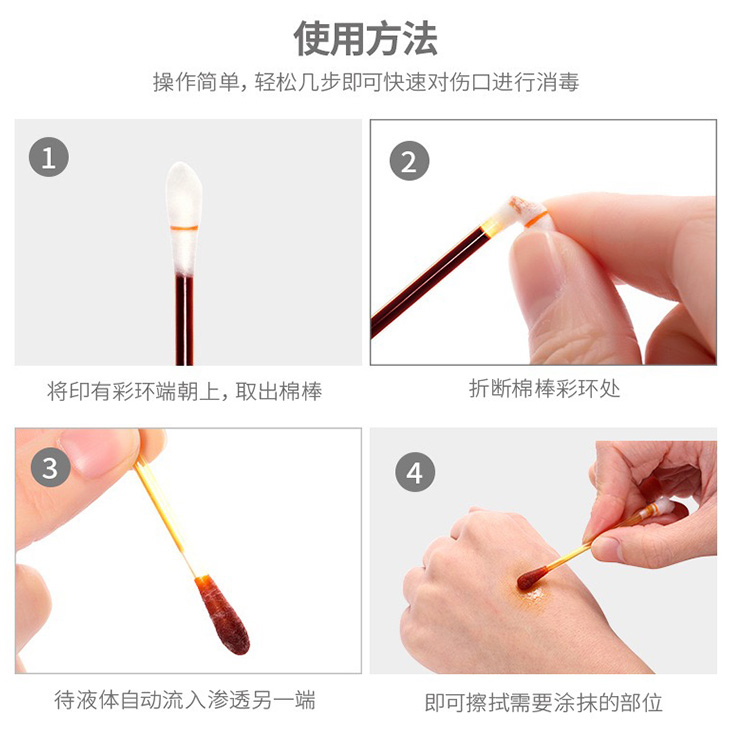 使用方法

操作简单，轻松几步即可快速对伤口进行消毒

1

将印有彩环端朝上，取出棉棒

2

折断棉棒彩环处

3

待液体自动流入渗透另一端

4

即可擦拭需要涂抹的部位