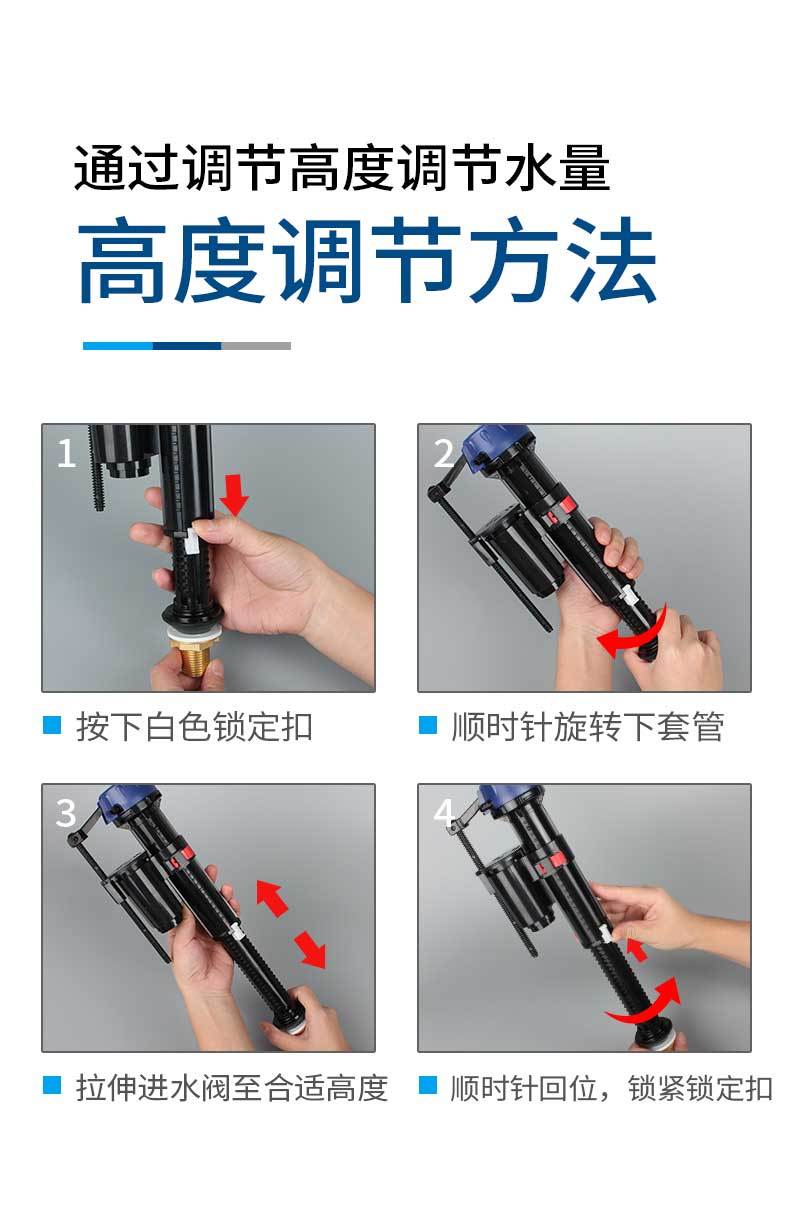 通过调节高度调节水量

高度调节方法

1

按下白色锁定扣

2

顺时针旋转下套管

3

拉伸进水阀至合适高度

4

顺时针回位，锁紧锁定扣