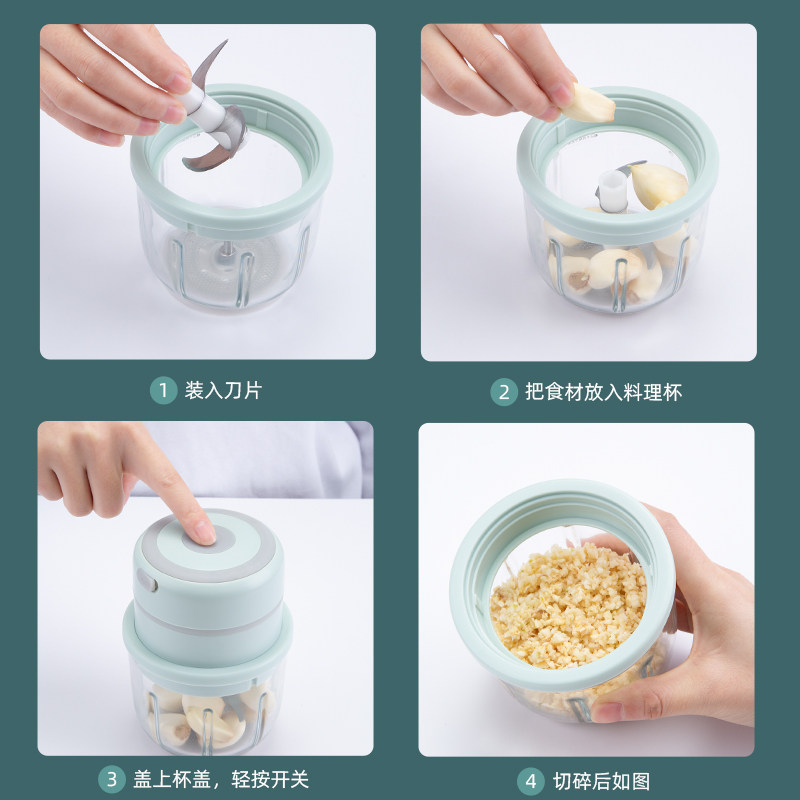 1 装入刀片

2 把食材放入料理杯

3 盖上杯盖，轻按开关

4 切碎后如图