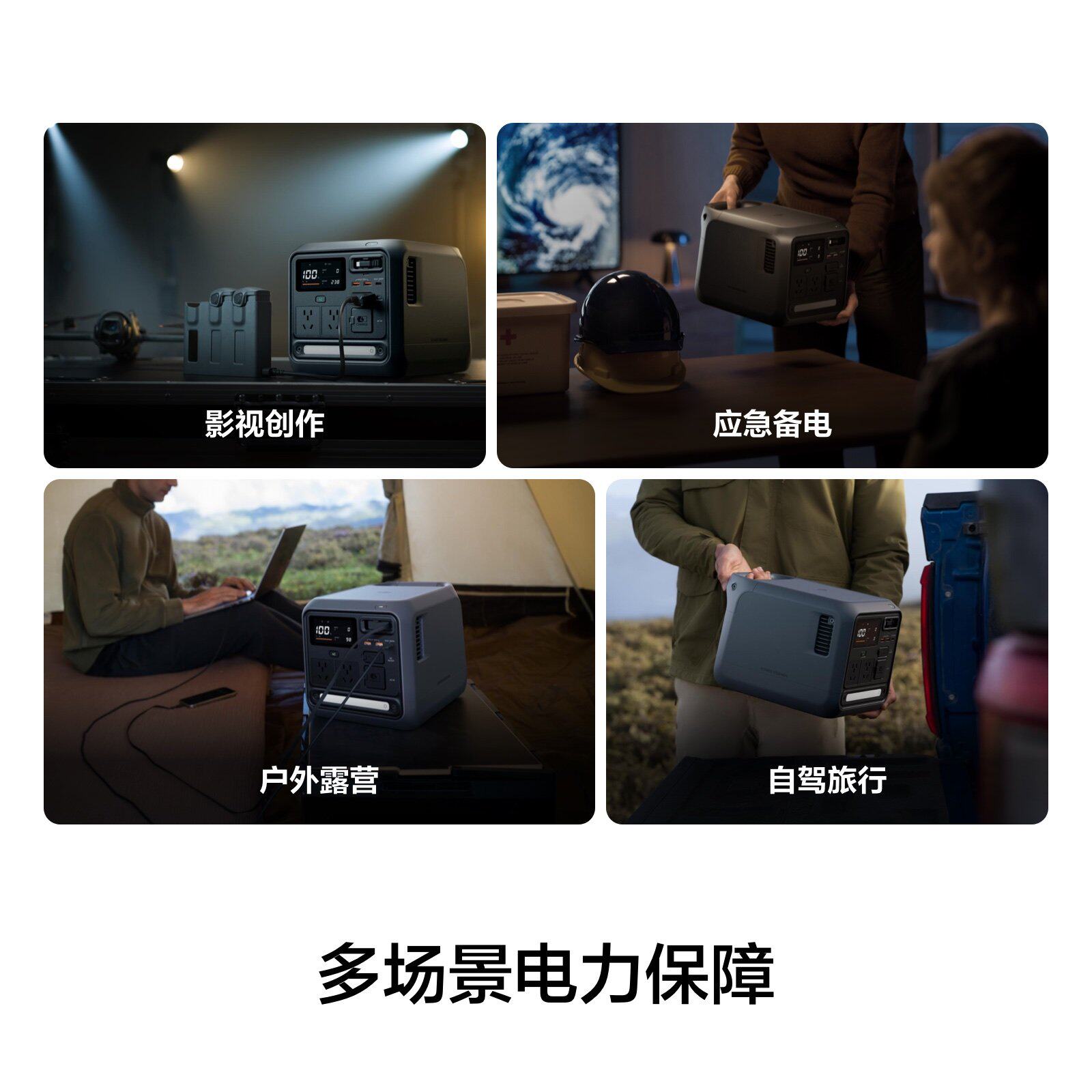 影视创作

应急备电

户外露营

自驾旅行

多场景电力保障