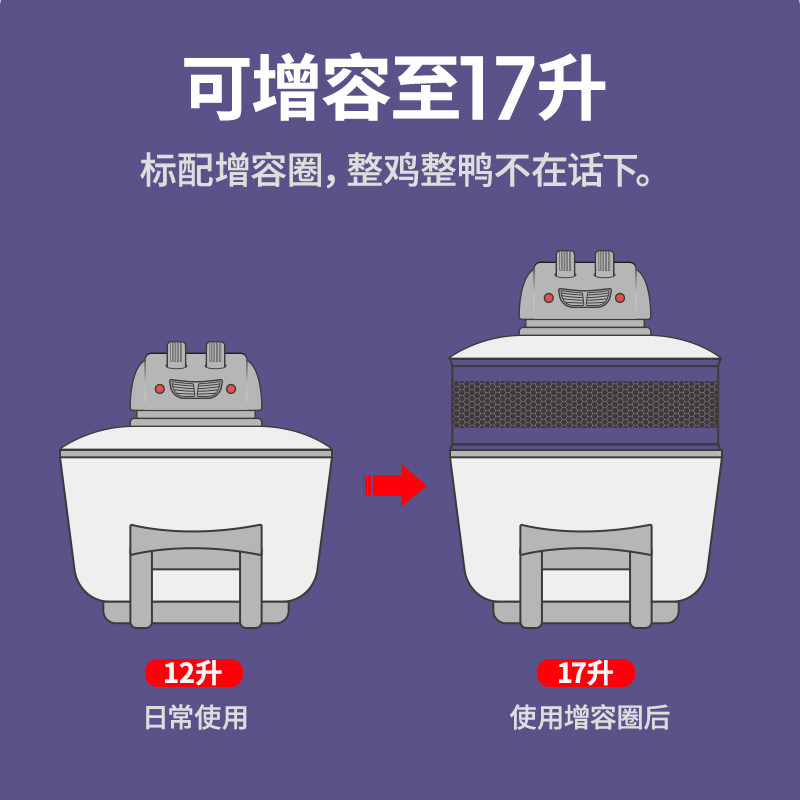 可增容至17升

标配增容圈，整鸡整鸭不在话下。

12升
日常使用

17升
使用增容圈后