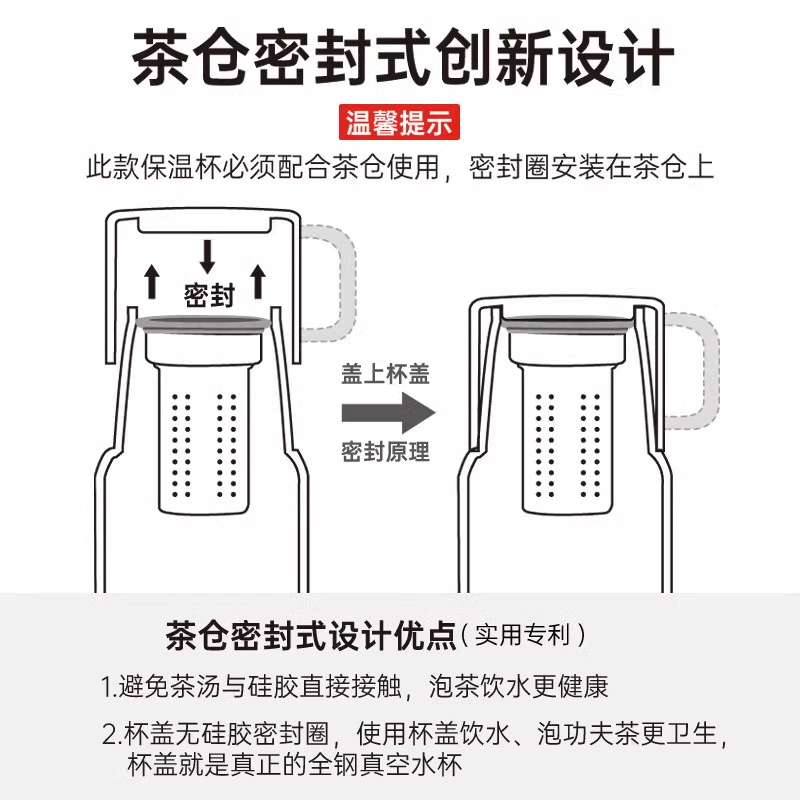 茶仓密封式创新设计

温馨提示

此款保温杯必须配合茶仓使用，密封圈安装在茶仓上

密封

盖上杯盖

密封原理

茶仓密封式设计优点（实用专利）

1.避免茶汤与硅胶直接接触，泡茶饮水更健康

2.杯盖无硅胶密封圈，使用杯盖饮水、泡功夫茶更卫生，杯盖就是真正的全钢真空水杯