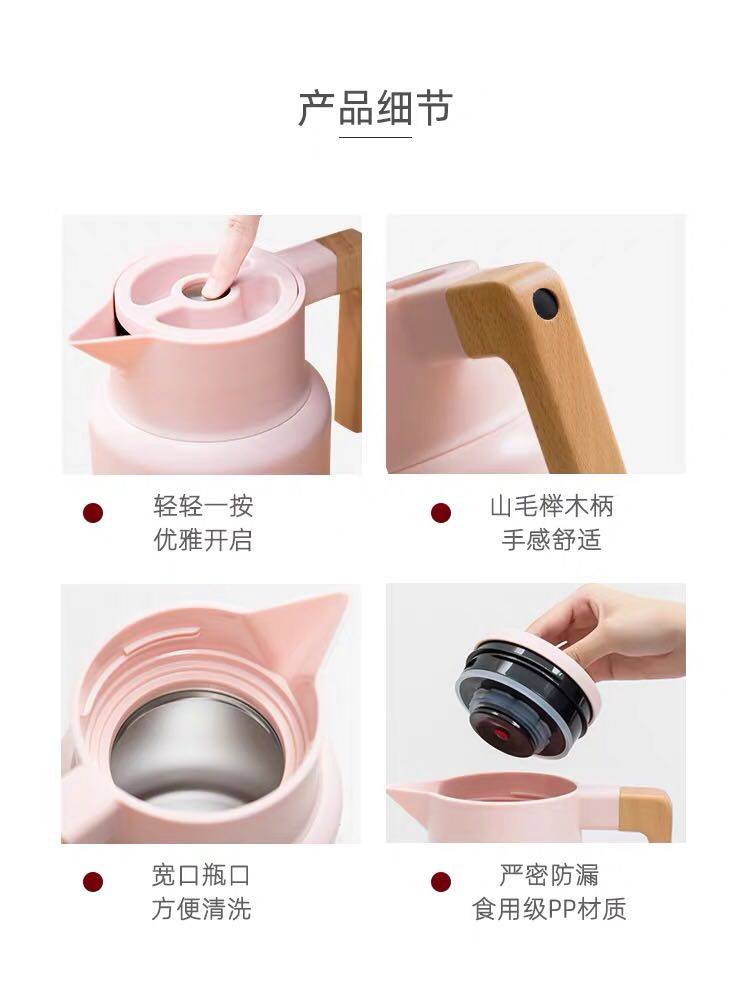 产品细节

轻轻一按
优雅开启

山毛榉木柄
手感舒适

宽口瓶口
方便清洗

严密防漏
食用级PP材质