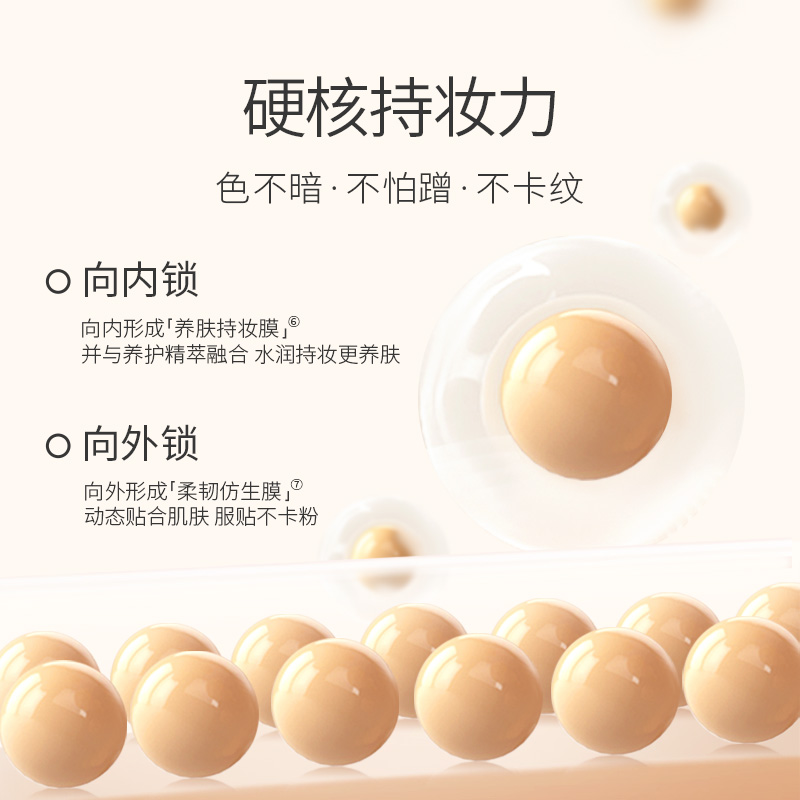 硬核持妆力

色不暗 · 不怕蹭 · 不卡纹

○ 向内锁

向内形成「养肤持妆膜」⑥
并与养护精萃融合 水润持妆更养肤

○ 向外锁

向外形成「柔韧仿生膜」⑦
动态贴合肌肤 服贴不卡粉