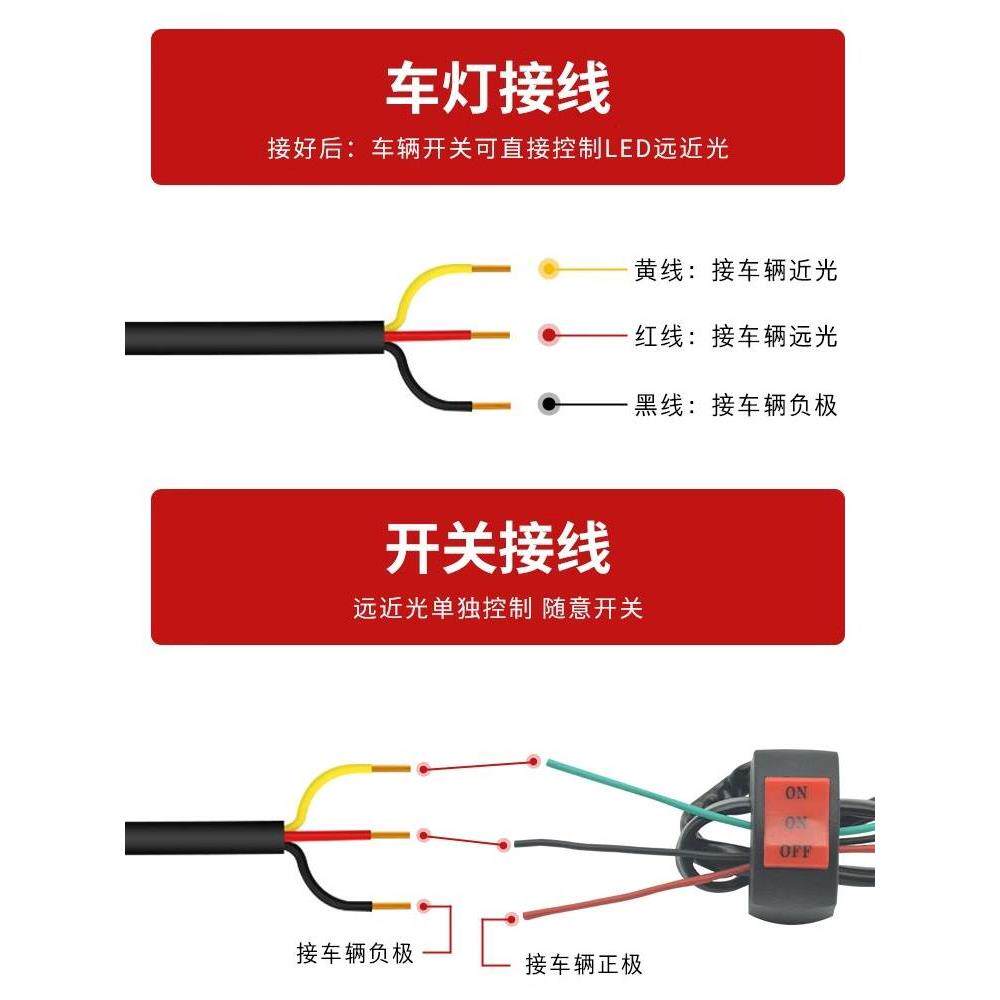 车灯接线

接好后：车辆开关可直接控制LED远近光

黄线：接车辆近光

红线：接车辆远光

黑线：接车辆负极

开关接线

远近光单独控制 随意开关

ON
ON
OFF

接车辆负极

接车辆正极