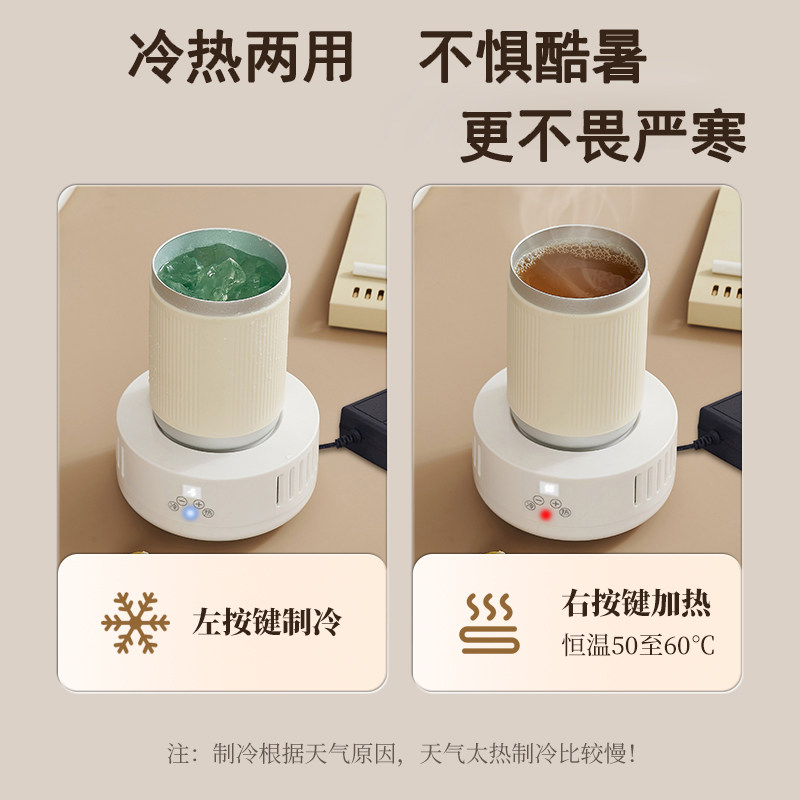 冷热两用　不惧酷暑
更不畏严寒

左按键制冷

右按键加热
恒温50至60°C

注：制冷根据天气原因，天气太热制冷比较慢！