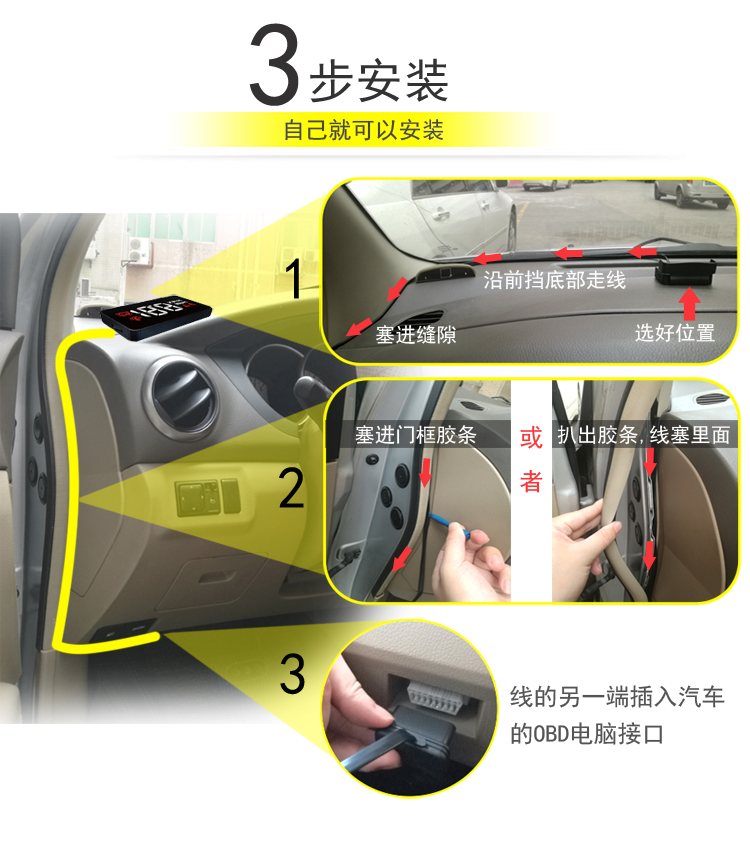 3步安装

自己就可以安装

1

沿前挡底部走线

塞进缝隙

选好位置

2

塞进门框胶条

或者

扒出胶条,线塞里面

3

线的另一端插入汽车的OBD电脑接口