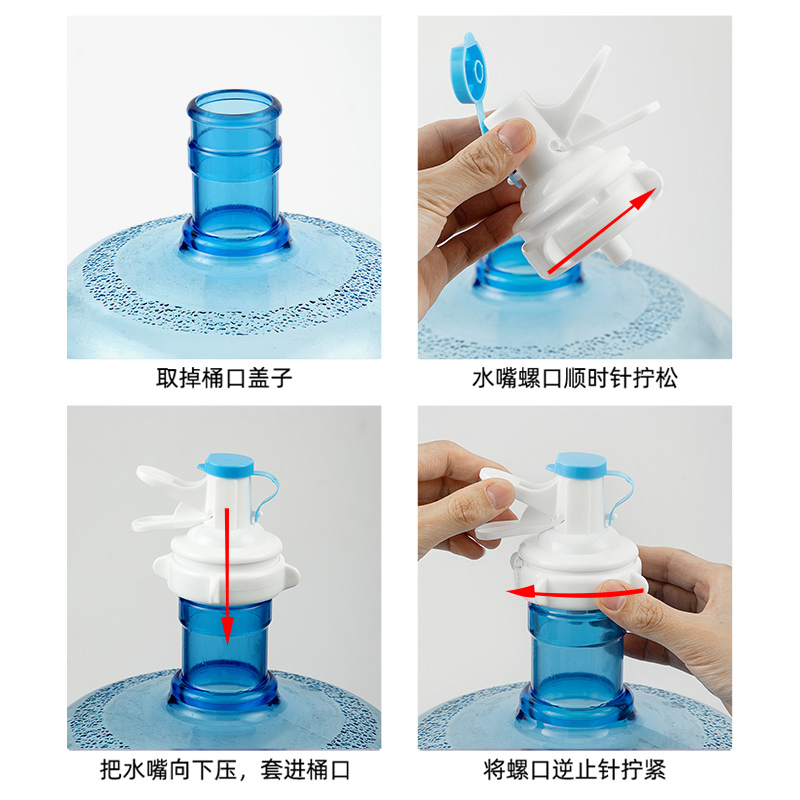 取掉桶口盖子

水嘴螺口顺时针拧松

把水嘴向下压，套进桶口

将螺口逆止针拧紧