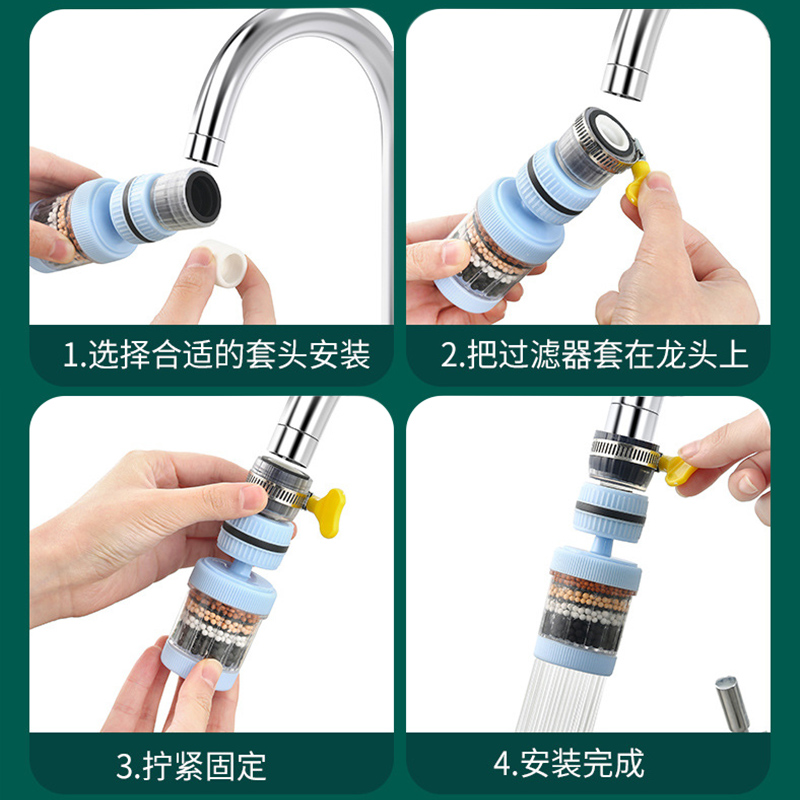 1.选择合适的套头安装

2.把过滤器套在龙头上

3.拧紧固定

4.安装完成