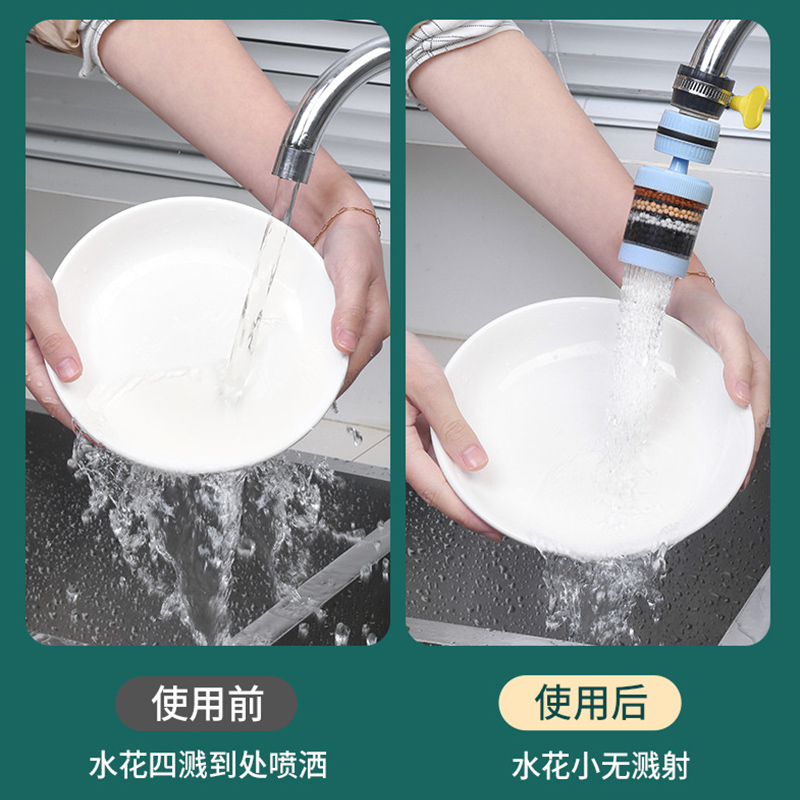 使用前
水花四溅到处喷洒

使用后
水花小无溅射