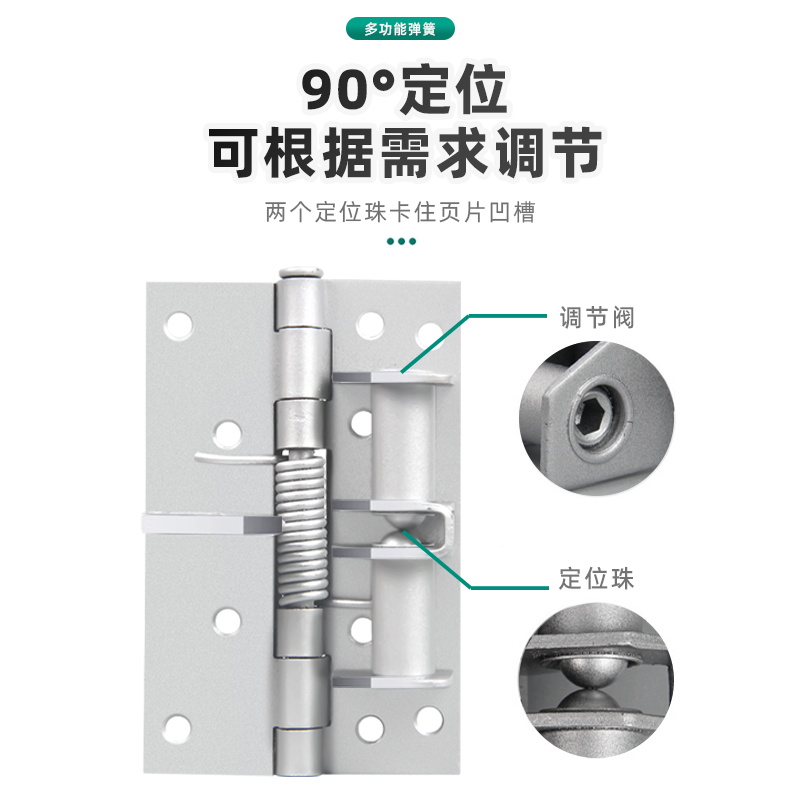 多功能弹簧

90°定位
可根据需求调节

两个定位珠卡住页片凹槽

调节阀

定位珠