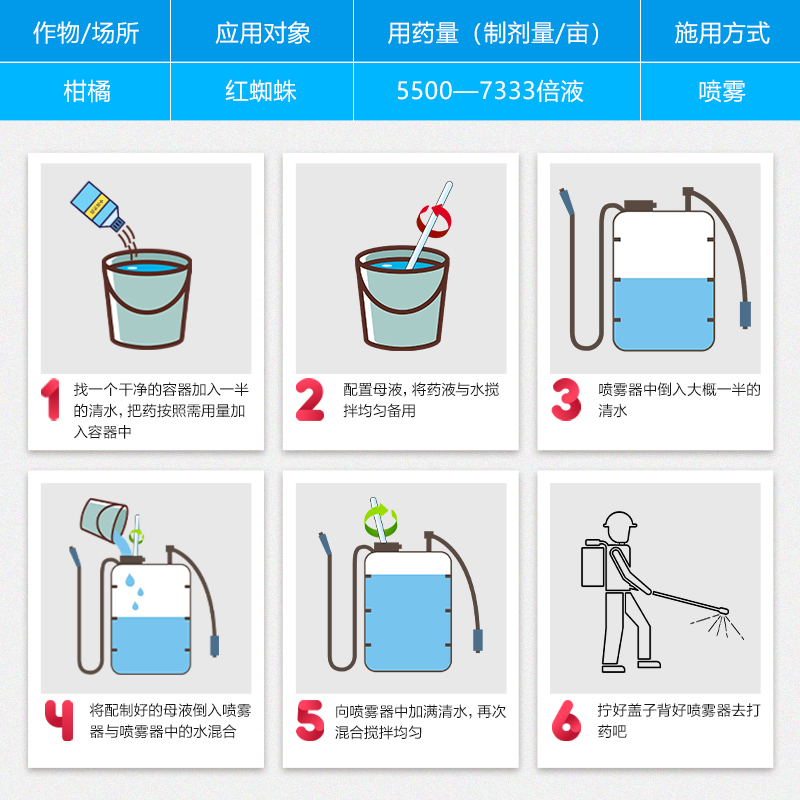 | 作物/场所 | 应用对象 | 用药量（制剂量/亩） | 施用方式 |
|---|---|---|---|
| 柑橘 | 红蜘蛛 | 5500—7333倍液 | 喷雾 |

1 找一个干净的容器加入一半的清水，把药按照需用量加入容器中

2 配置母液，将药液与水搅拌均匀备用

3 喷雾器中倒入大概一半的清水

4 将配制好的母液倒入喷雾器与喷雾器中的水混合

5 向喷雾器中加满清水，再次混合搅拌均匀

6 拧好盖子背好喷雾器去打药吧