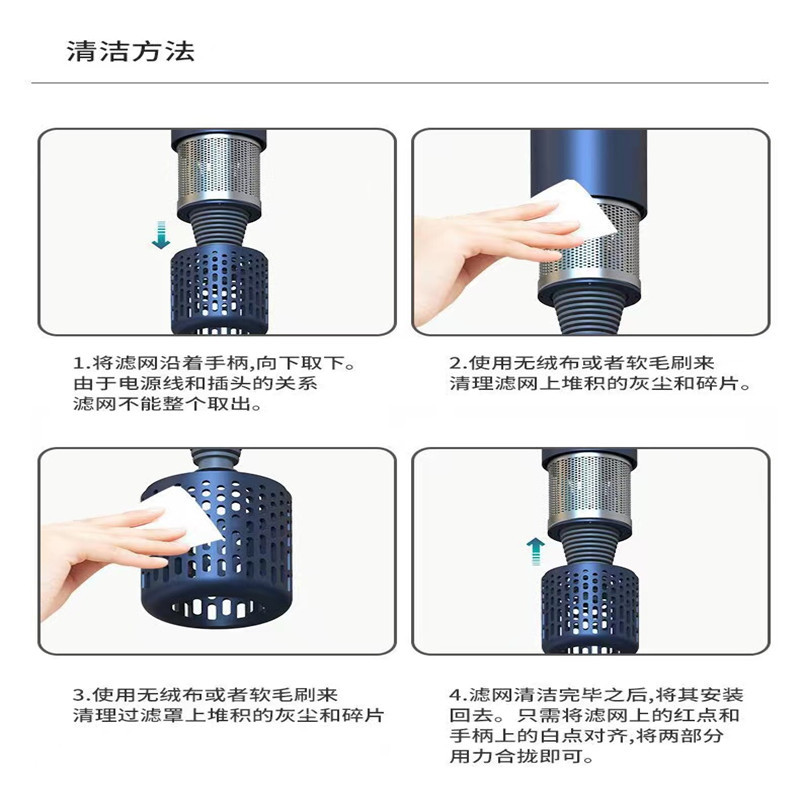 清洁方法

1.将滤网沿着手柄,向下取下。由于电源线和插头的关系滤网不能整个取出。

2.使用无绒布或者软毛刷来清理滤网上堆积的灰尘和碎片。

3.使用无绒布或者软毛刷来清理过滤罩上堆积的灰尘和碎片

4.滤网清洁完毕之后,将其安装回去。只需将滤网上的红点和手柄上的白点对齐,将两部分用力合拢即可。