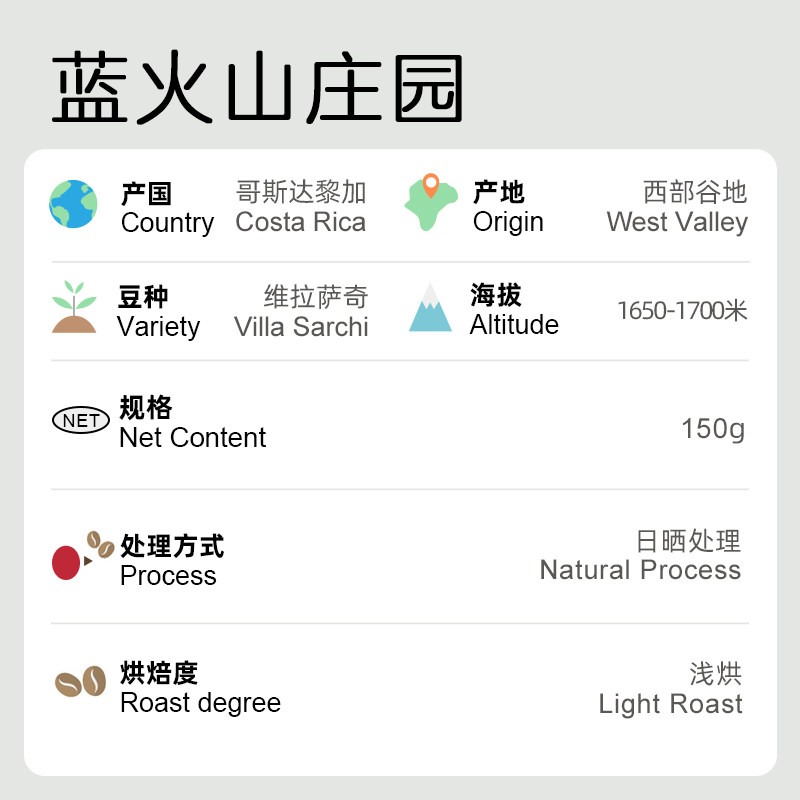 蓝火山庄园

产国
Country
哥斯达黎加
Costa Rica

产地
Origin
西部谷地
West Valley

豆种
Variety
维拉萨奇
Villa Sarchi

海拔
Altitude
1650-1700米

NET
规格
Net Content
150g

处理方式
Process
日晒处理
Natural Process

烘焙度
Roast degree
浅烘
Light Roast