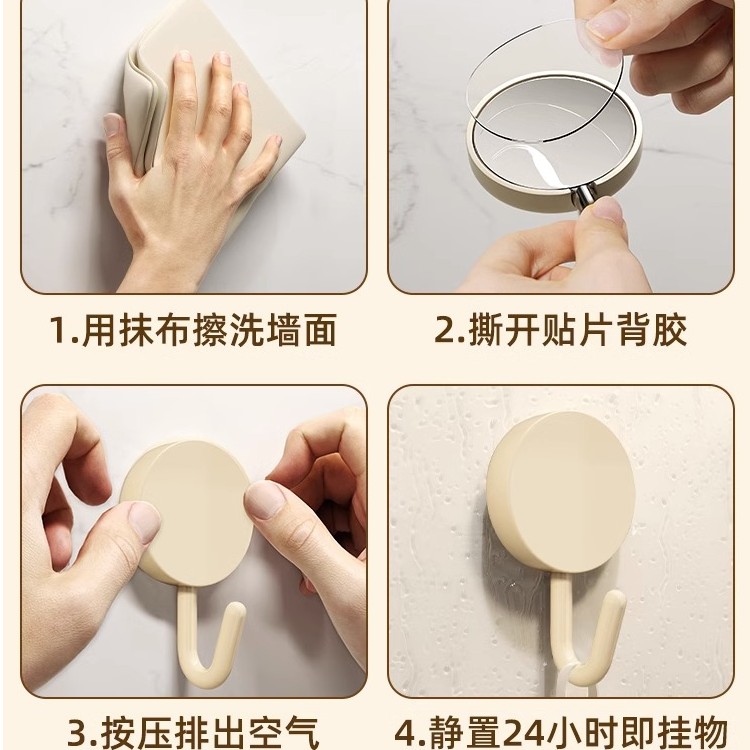 1.用抹布擦洗墙面

2.撕开贴片背胶

3.按压排出空气

4.静置24小时即挂物