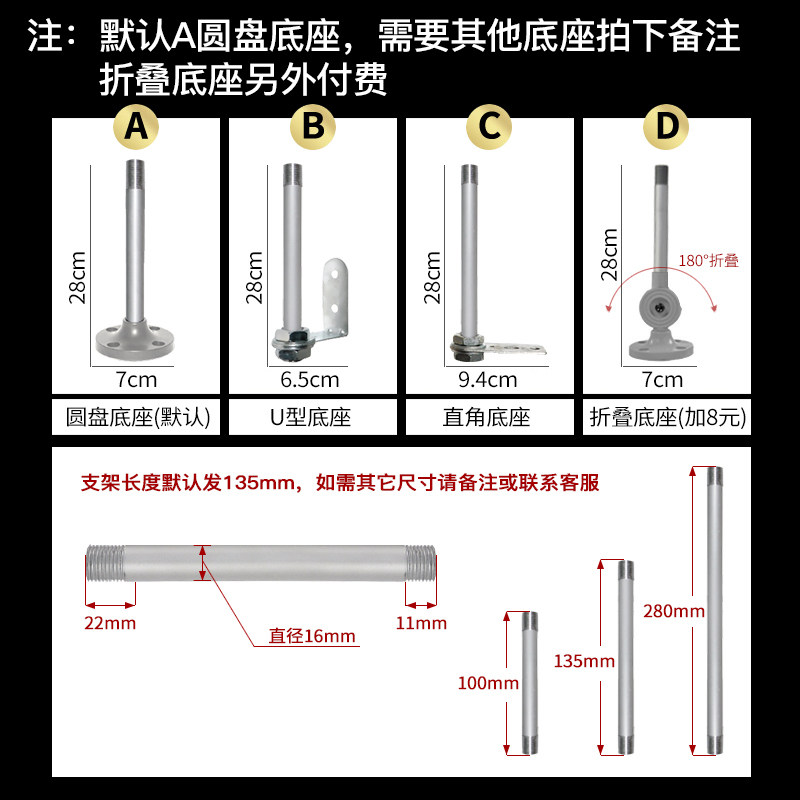 注：默认A圆盘底座，需要其他底座拍下备注
折叠底座另外付费

A
28cm
7cm
圆盘底座(默认)

B
28cm
6.5cm
U型底座

C
28cm
9.4cm
直角底座

D
28cm
180°折叠
7cm
折叠底座(加8元)

支架长度默认发135mm，如需其它尺寸请备注或联系客服

22mm
直径16mm
11mm
100mm
135mm
280mm