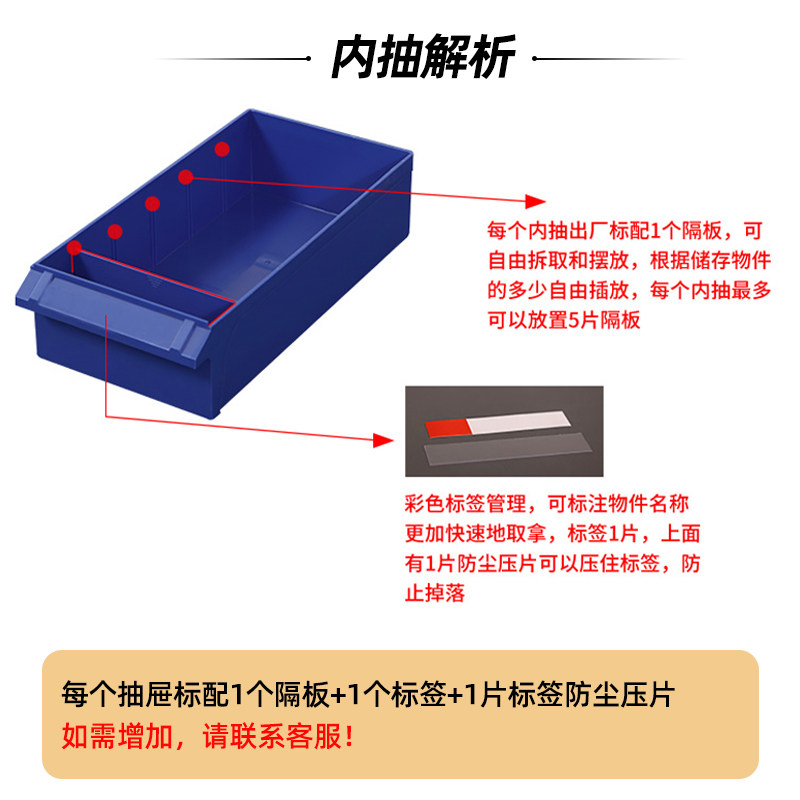 内抽解析

每个内抽出厂标配1个隔板，可自由拆取和摆放，根据储存物件的多少自由插放，每个内抽最多可以放置5片隔板

彩色标签管理，可标注物件名称更加快速地取拿，标签1片，上面有1片防尘压片可以压住标签，防止掉落

每个抽屉标配1个隔板+1个标签+1片标签防尘压片
如需增加，请联系客服！