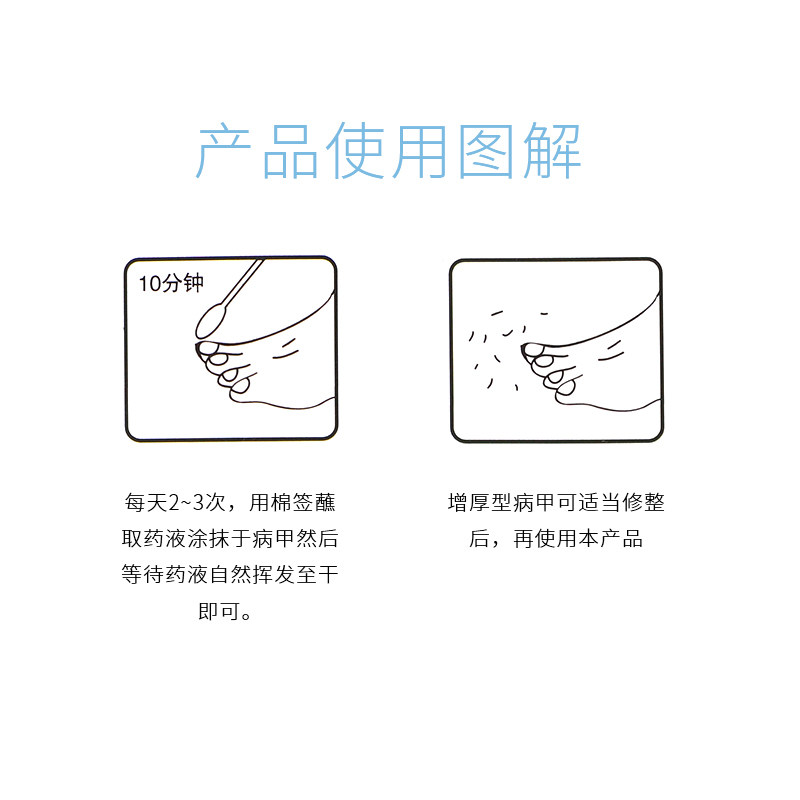 产品使用图解

10分钟

每天2~3次，用棉签蘸取药液涂抹于病甲然后等待药液自然挥发至干即可。

增厚型病甲可适当修整后，再使用本产品