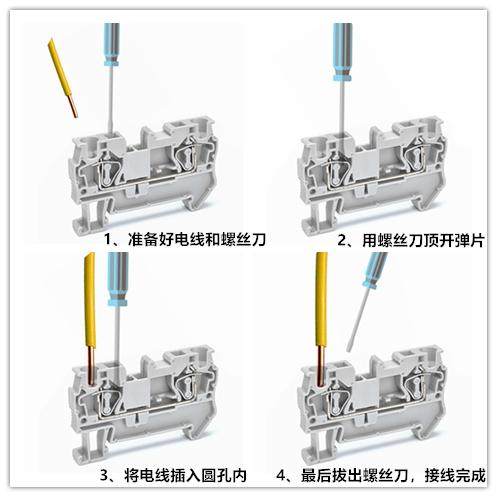 1、准备好电线和螺丝刀

2、用螺丝刀顶开弹片

3、将电线插入圆孔内

4、最后拔出螺丝刀，接线完成