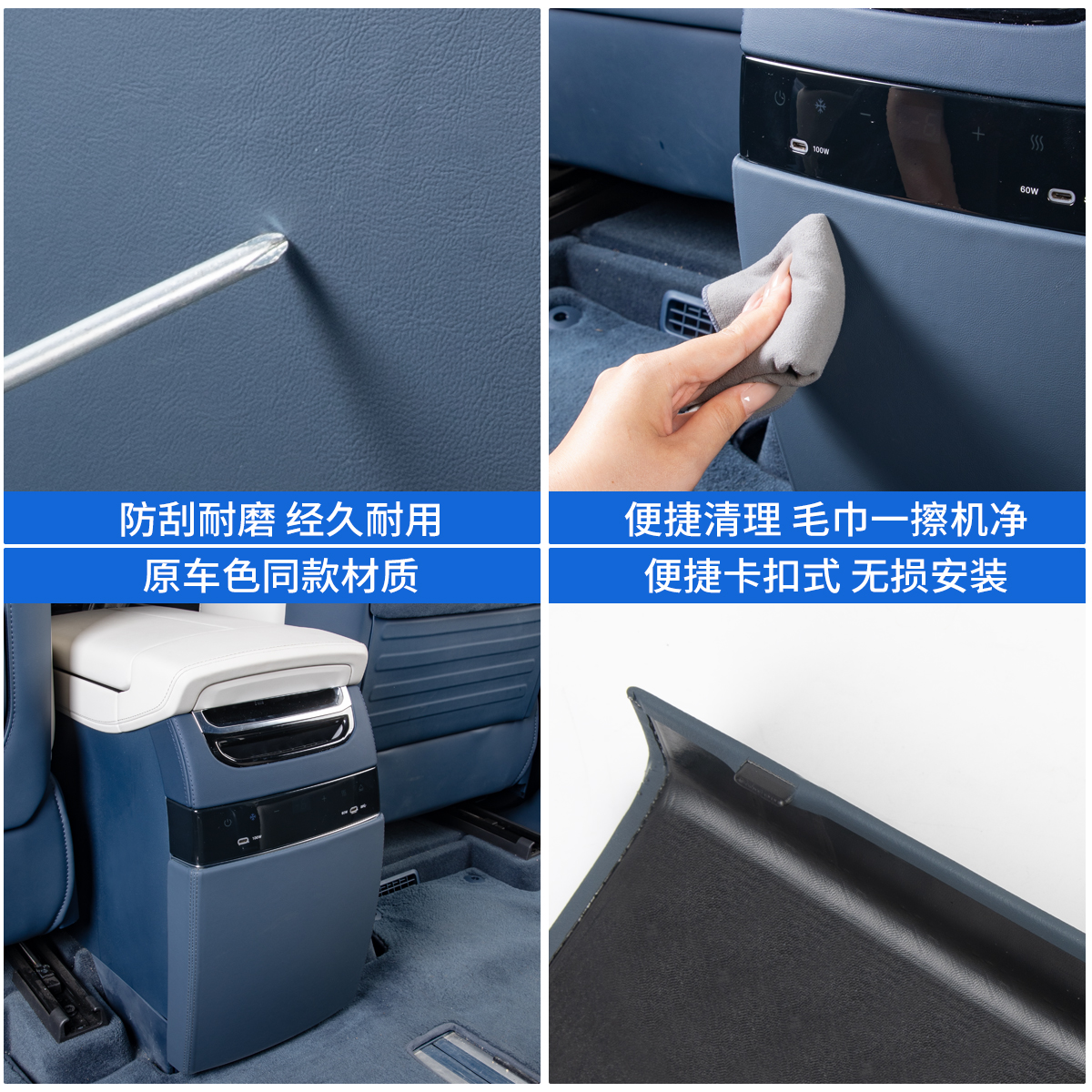 100W

60W

防刮耐磨 经久耐用

便捷清理 毛巾一擦机净

原车色同款材质

便捷卡扣式 无损安装