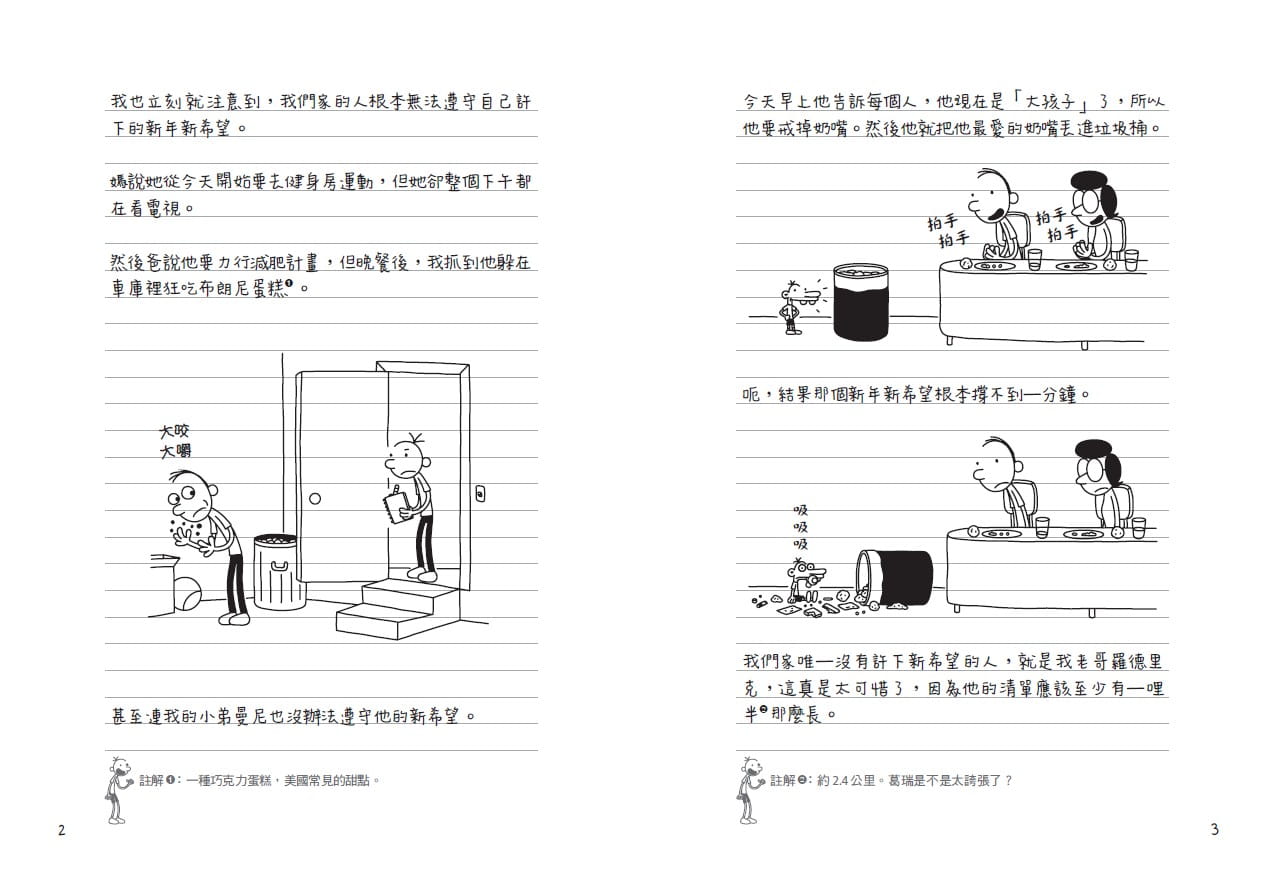 我也立刻就注意到，我們家的人根本無法遵守自己許下的新年新希望。

媽說她從今天開始要去健身房運動，但她卻整個下午都在看電視。

然後爸說他要力行減肥計畫，但晚餐後，我抓到他躲在車庫裡狂吃布朗尼蛋糕❶。

大咬
大嚼

甚至連我的小弟曼尼也沒辦法遵守他的新希望。

註解❶：一種巧克力蛋糕，美國常見的甜點。

2

今天早上他告訴每個人，他現在是「大孩子」了，所以他要戒掉奶嘴。然後他就把他最愛的奶嘴丟進垃圾桶。

拍手
拍手
拍手
拍手

呃，結果那個新年新希望根本撐不到一分鐘。

吸
吸
吸

我們家唯一沒有許下新希望的人，就是我老哥羅德里克，這真是太可惜了，因為他的清單應該至少有一哩半❷那麼長。

註解❷：約 2.4 公里。葛瑞是不是太誇張了？

3