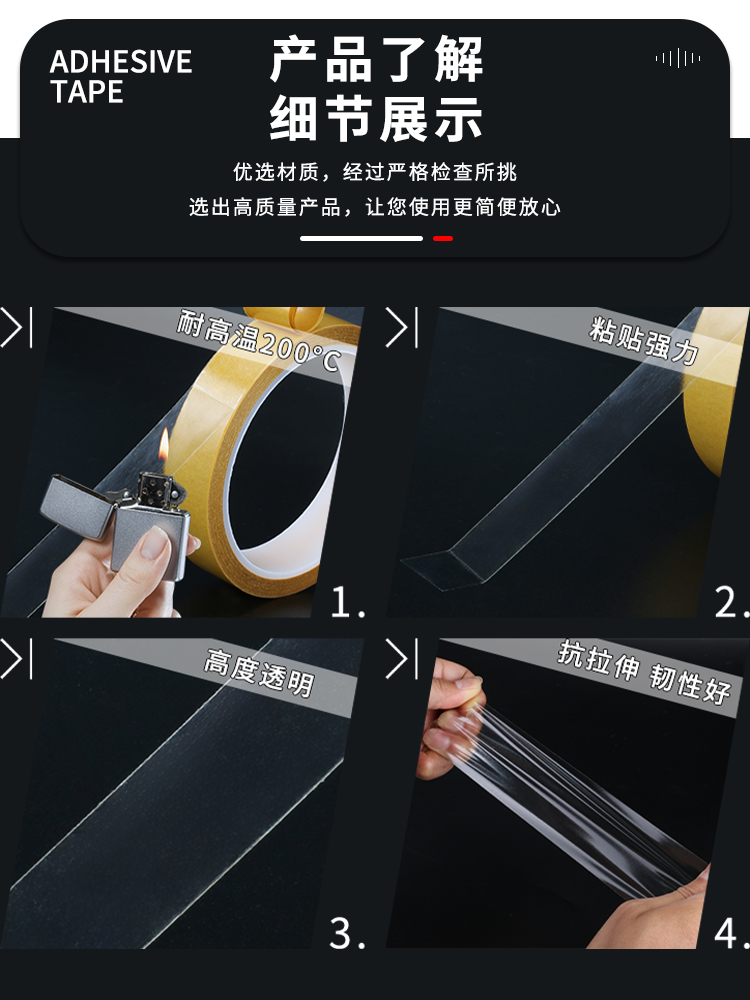 ADHESIVE TAPE

产品了解
细节展示

优选材质，经过严格检查所挑
选出高质量产品，让您使用更简便放心

耐高温200°C

1.

粘贴强力

2.

高度透明

3.

抗拉伸 韧性好

4.