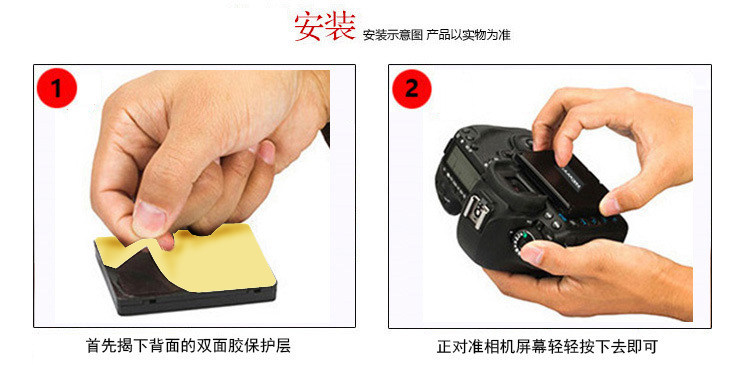 安装 安装示意图 产品以实物为准

1

首先揭下背面的双面胶保护层

2

正对准相机屏幕轻轻按下去即可