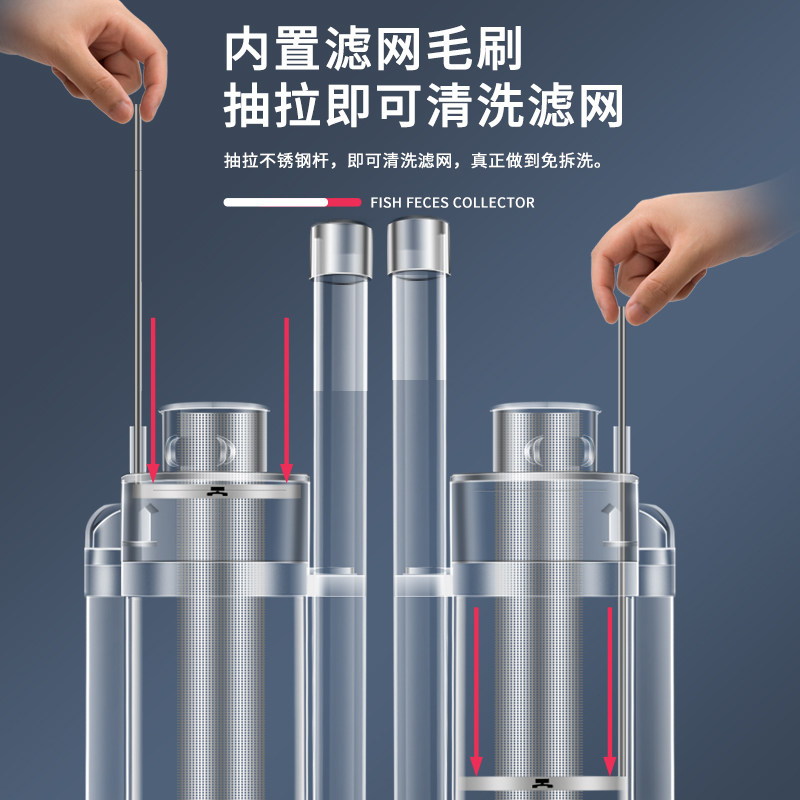 内置滤网毛刷
抽拉即可清洗滤网

抽拉不锈钢杆，即可清洗滤网，真正做到免拆洗。

FISH FECES COLLECTOR