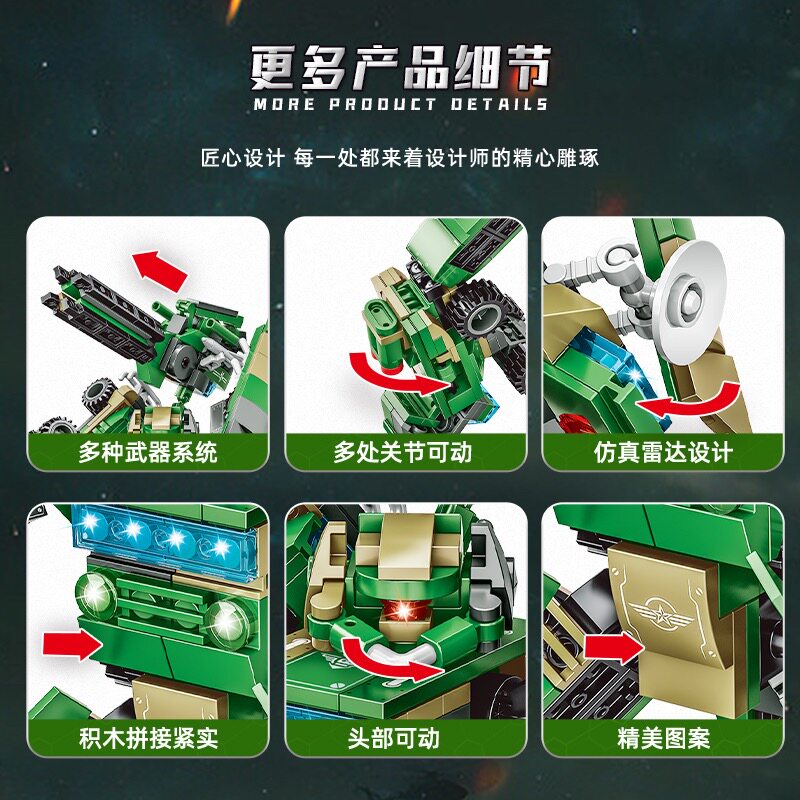 更多产品细节
MORE PRODUCT DETAILS

匠心设计 每一处都来着设计师的精心雕琢

多种武器系统

多处关节可动

仿真雷达设计

积木拼接紧实

头部可动

精美图案