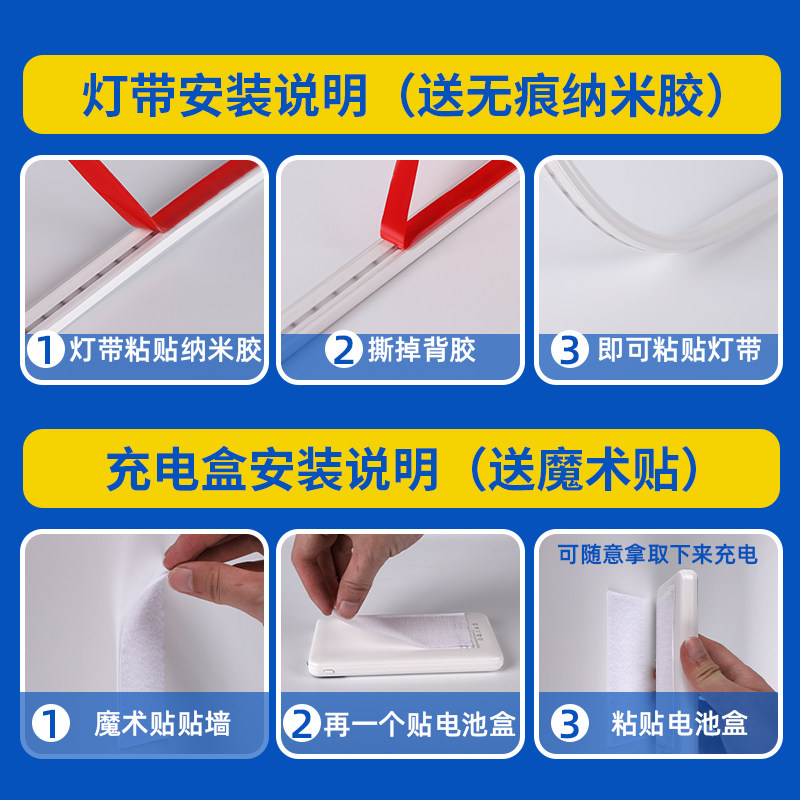 灯带安装说明（送无痕纳米胶）

1 灯带粘贴纳米胶

2 撕掉背胶

3 即可粘贴灯带

充电盒安装说明（送魔术贴）

1 魔术贴贴墙

2 再一个贴电池盒

可随意拿取下来充电

3 粘贴电池盒