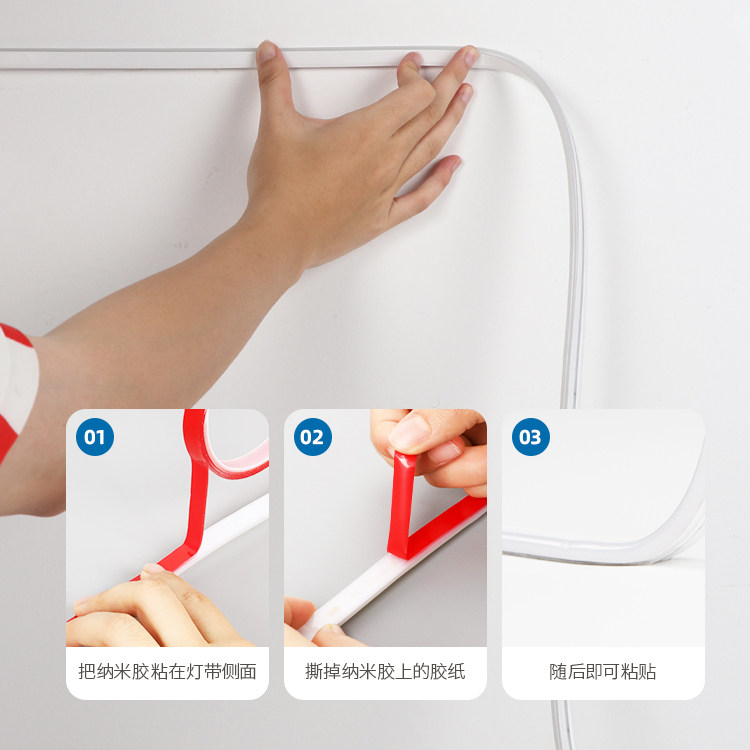 01

把纳米胶粘在灯带侧面

02

撕掉纳米胶上的胶纸

03

随后即可粘贴