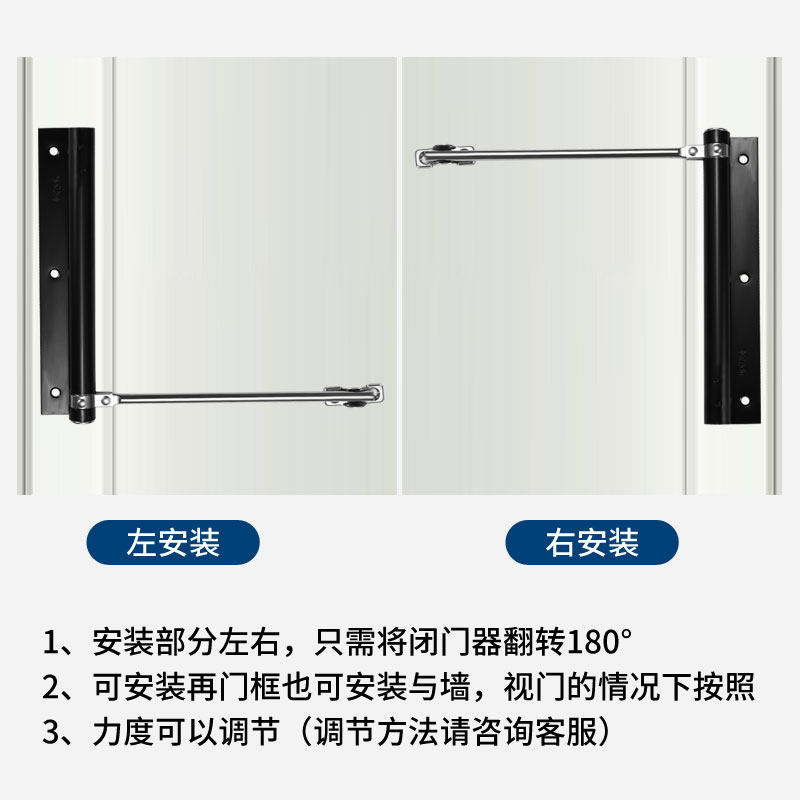 左安装

右安装

1、安装部分左右，只需将闭门器翻转180°

2、可安装再门框也可安装与墙，视门的情况下按照

3、力度可以调节（调节方法请咨询客服）