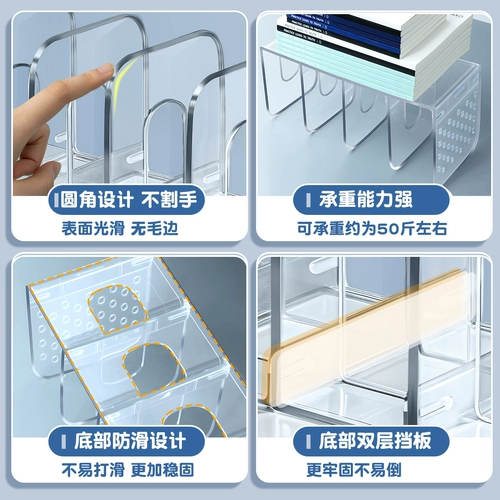 圆角设计 不割手

表面光滑 无毛边

承重能力强

可承重约为50斤左右

底部防滑设计

不易打滑 更加稳固

底部双层挡板

更牢固不易倒