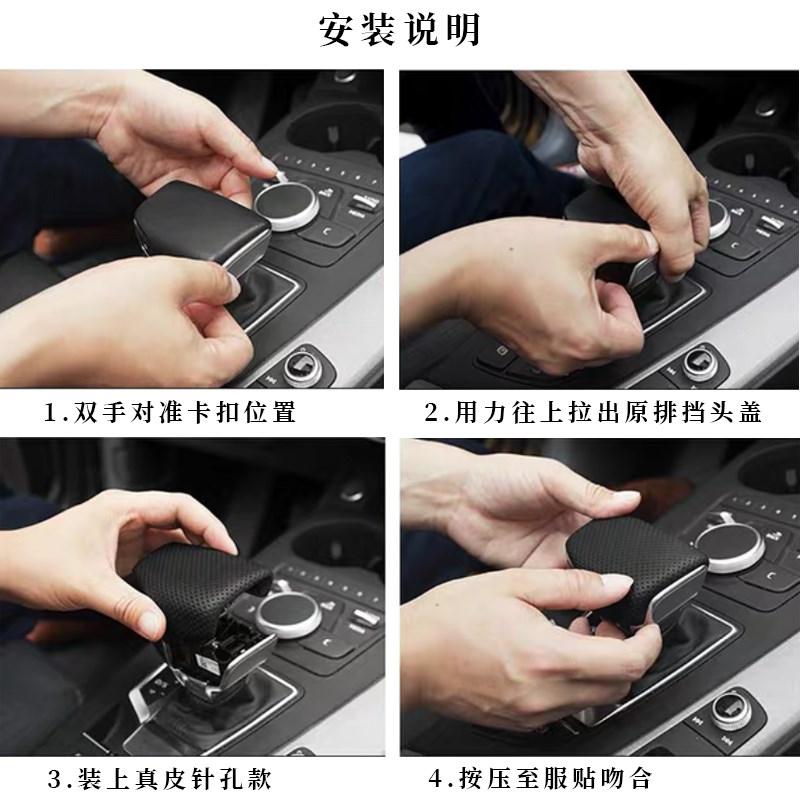 安装说明

1.双手对准卡扣位置

2.用力往上拉出原排挡头盖

3.装上真皮针孔款

4.按压至服贴吻合