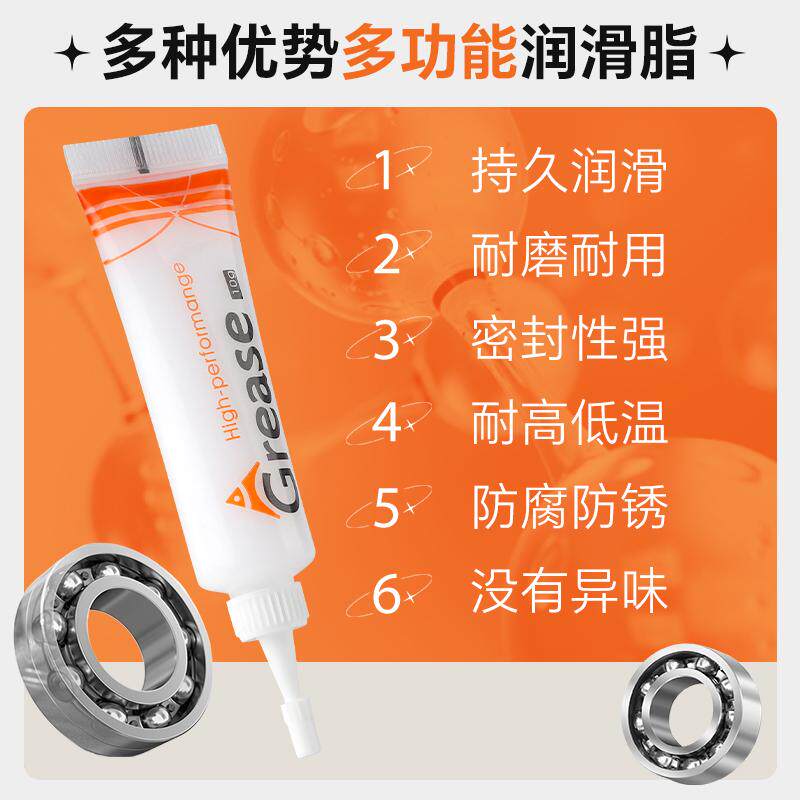 多种优势多功能润滑脂

High-performange
Grease
10g

1 持久润滑
2 耐磨耐用
3 密封性强
4 耐高低温
5 防腐防锈
6 没有异味