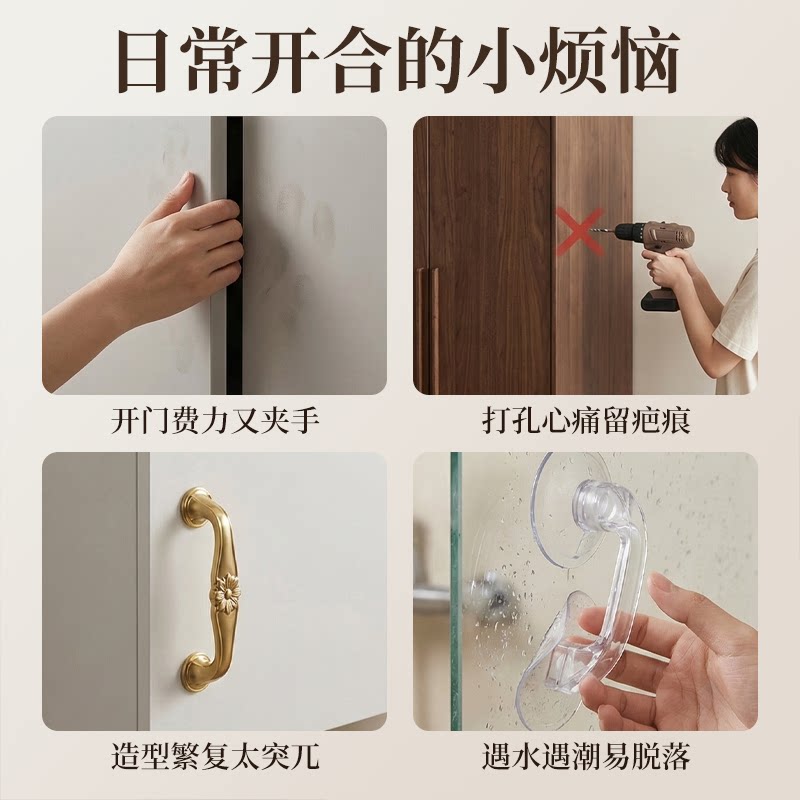 日常开合的小烦恼

开门费力又夹手

打孔心痛留疤痕

造型繁复太突兀

遇水遇潮易脱落