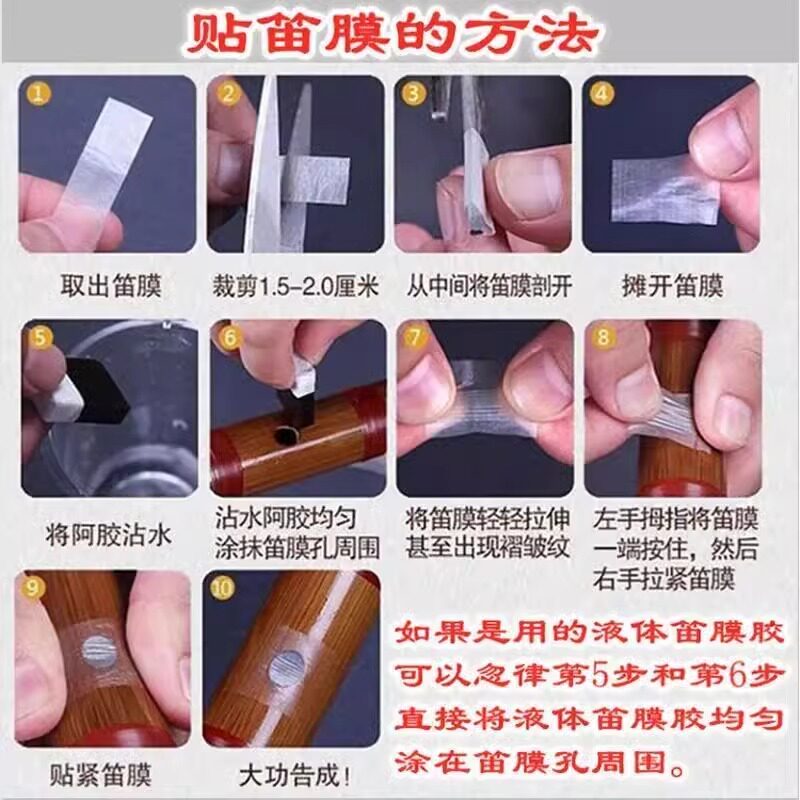 贴笛膜的方法

1
取出笛膜

2
裁剪1.5–2.0厘米

3
从中间将笛膜剖开

4
摊开笛膜

5
将阿胶沾水

6
沾水阿胶均匀涂抹笛膜孔周围

7
将笛膜轻轻拉伸甚至出现褶皱纹

8
左手拇指将笛膜一端按住，然后右手拉紧笛膜

9
贴紧笛膜

10
大功告成！

如果是用的液体笛膜胶可以忽律第5步和第6步直接将液体笛膜胶均匀涂在笛膜孔周围。