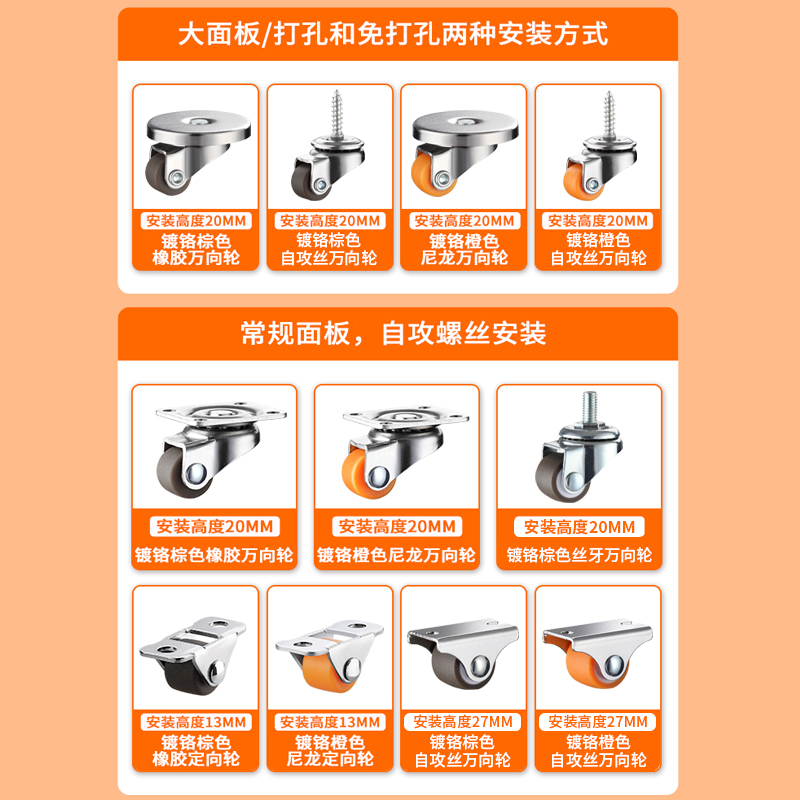 大面板/打孔和免打孔两种安装方式

安装高度20MM
镀铬棕色
橡胶万向轮

安装高度20MM
镀铬棕色
自攻丝万向轮

安装高度20MM
镀铬橙色
尼龙万向轮

安装高度20MM
镀铬橙色
自攻丝万向轮

常规面板，自攻螺丝安装

安装高度20MM
镀铬棕色橡胶万向轮

安装高度20MM
镀铬橙色尼龙万向轮

安装高度20MM
镀铬棕色丝牙万向轮

安装高度13MM
镀铬棕色
橡胶定向轮

安装高度13MM
镀铬橙色
尼龙定向轮

安装高度27MM
镀铬棕色
自攻丝万向轮

安装高度27MM
镀铬橙色
自攻丝万向轮