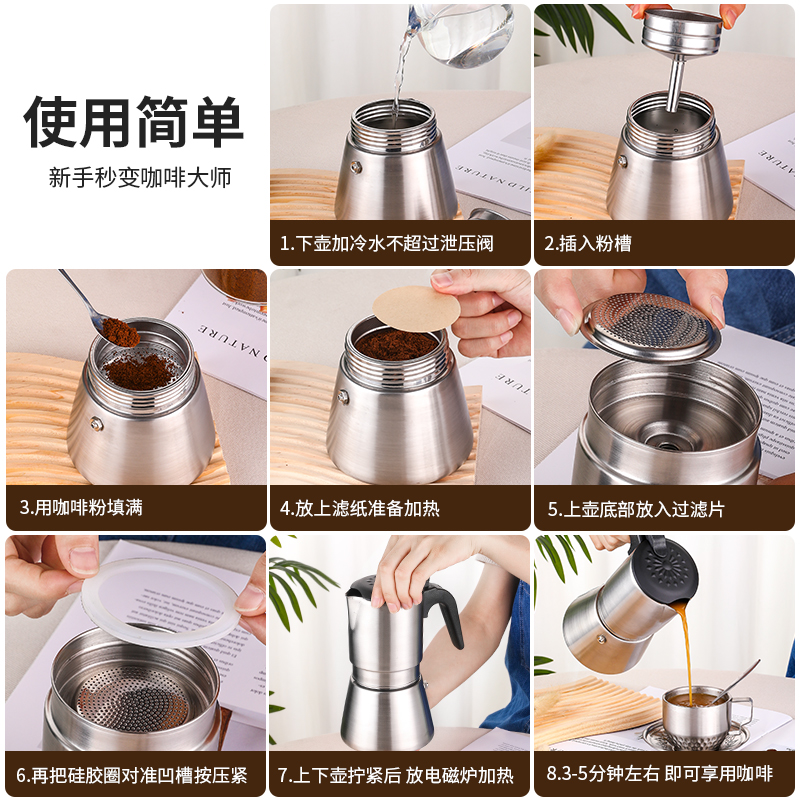 使用简单
新手秒变咖啡大师

1.下壶加冷水不超过泄压阀

2.插入粉槽

3.用咖啡粉填满

4.放上滤纸准备加热

5.上壶底部放入过滤片

6.再把硅胶圈对准凹槽按压紧

7.上下壶拧紧后 放电磁炉加热

8.3-5分钟左右 即可享用咖啡