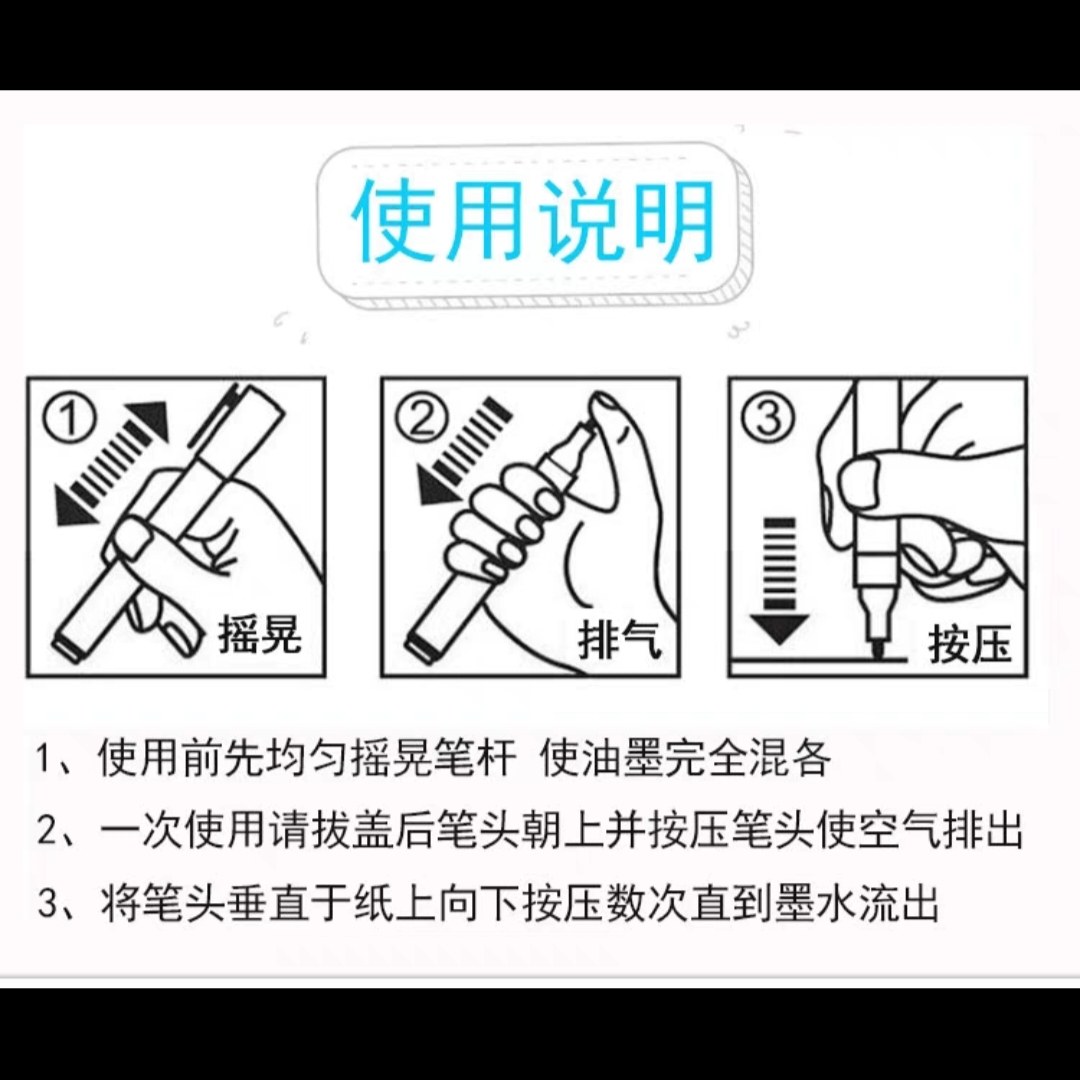 使用说明

① 摇晃

② 排气

③ 按压

1、使用前先均匀摇晃笔杆 使油墨完全混各

2、一次使用请拔盖后笔头朝上并按压笔头使空气排出

3、将笔头垂直于纸上向下按压数次直到墨水流出