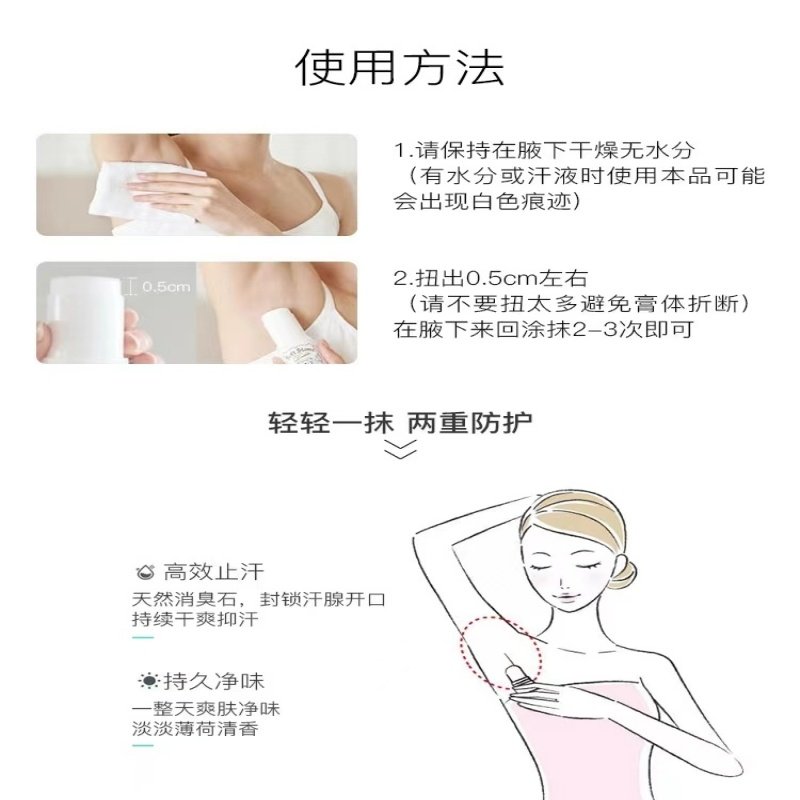 使用方法

1.请保持在腋下干燥无水分
（有水分或汗液时使用本品可能会出现白色痕迹）

0.5cm

2.扭出0.5cm左右
（请不要扭太多避免膏体折断）
在腋下来回涂抹2-3次即可

轻轻一抹 两重防护

高效止汗
天然消臭石，封锁汗腺开口
持续干爽抑汗

持久净味
一整天爽肤净味
淡淡薄荷清香