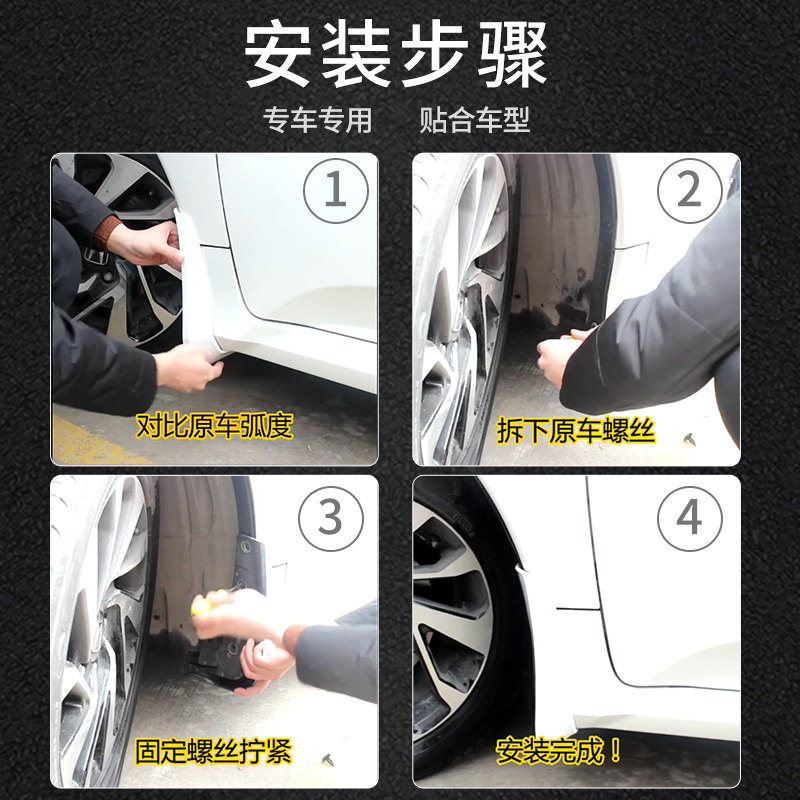 安装步骤

专车专用　贴合车型

1
对比原车弧度

2
拆下原车螺丝

3
固定螺丝拧紧

4
安装完成！