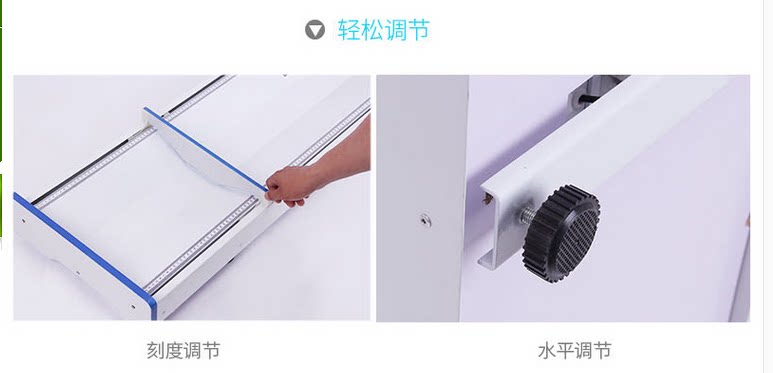 轻松调节

刻度调节

水平调节