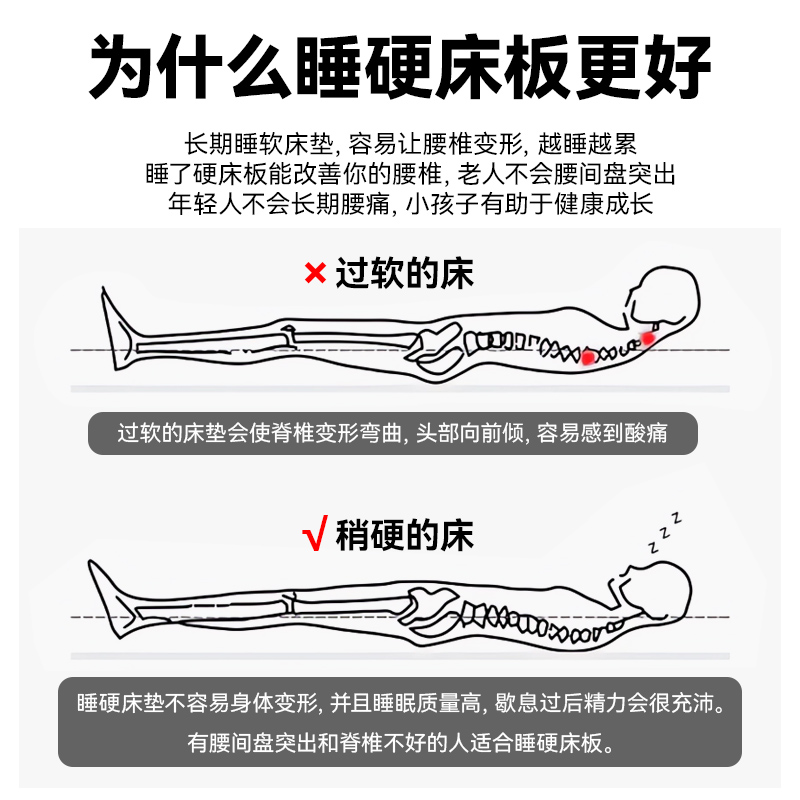 为什么睡硬床板更好

长期睡软床垫, 容易让腰椎变形, 越睡越累
睡了硬床板能改善你的腰椎, 老人不会腰间盘突出
年轻人不会长期腰痛, 小孩子有助于健康成长

× 过软的床

过软的床垫会使脊椎变形弯曲, 头部向前倾, 容易感到酸痛

√ 稍硬的床

z z z

睡硬床垫不容易身体变形, 并且睡眠质量高, 歇息过后精力会很充沛。
有腰间盘突出和脊椎不好的人适合睡硬床板。