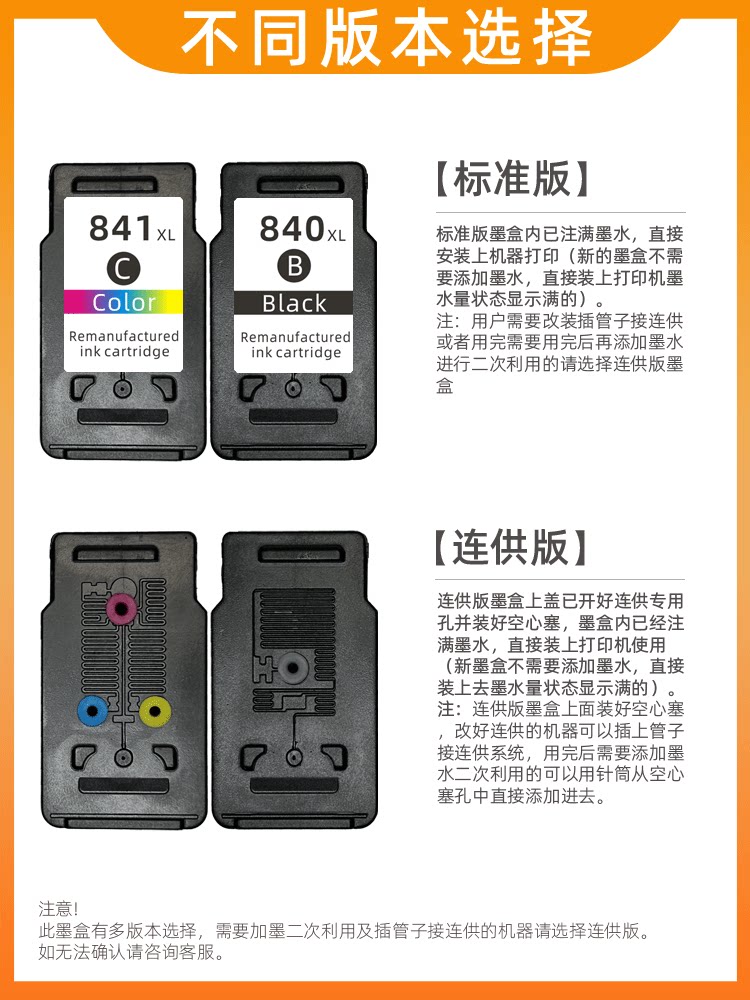 不同版本选择

841 XL
C
Color
Remanufactured ink cartridge

840 XL
B
Black
Remanufactured ink cartridge

【标准版】

标准版墨盒内已注满墨水，直接安装上机器打印（新的墨盒不需要添加墨水，直接装上打印机墨水量状态显示满的）。
注：用户需要改装插管子接连供或者用完需要用完后再添加墨水进行二次利用的请选择连供版墨盒

【连供版】

连供版墨盒上盖已开好连供专用孔并装好空心塞，墨盒内已经注满墨水，直接装上打印机使用（新墨盒不需要添加墨水，直接装上去墨水量状态显示满的）。
注：连供版墨盒上面装好空心塞，改好连供的机器可以插上管子接连供系统，用完后需要添加墨水二次利用的可以用针筒从空心塞孔中直接添加进去。

注意!
此墨盒有多版本选择，需要加墨二次利用及插管子接连供的机器请选择连供版。
如无法确认请咨询客服。