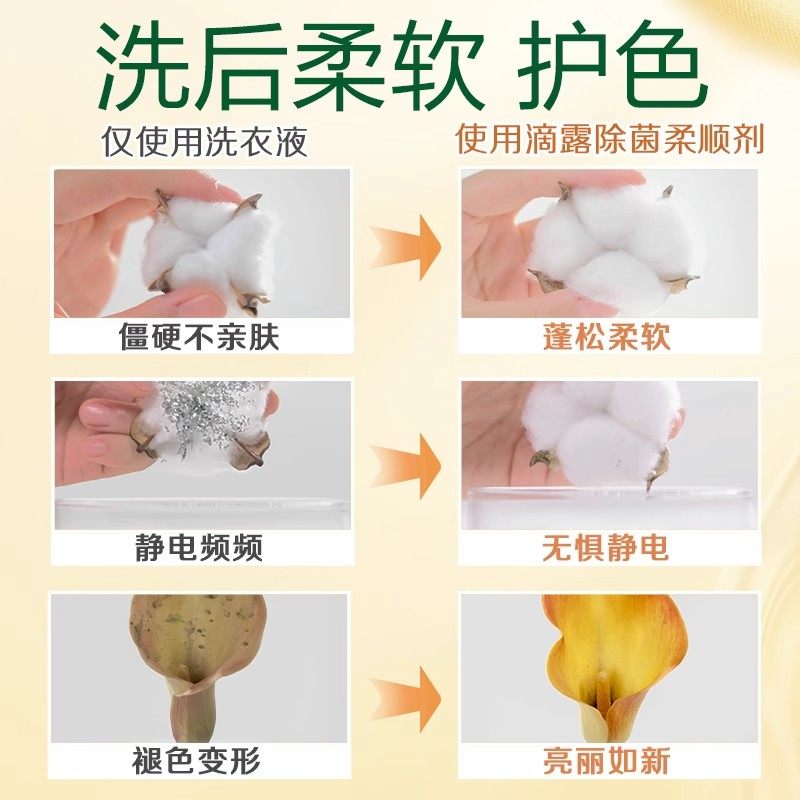 洗后柔软 护色

仅使用洗衣液

使用滴露除菌柔顺剂

僵硬不亲肤

蓬松柔软

静电频频

无惧静电

褪色变形

亮丽如新