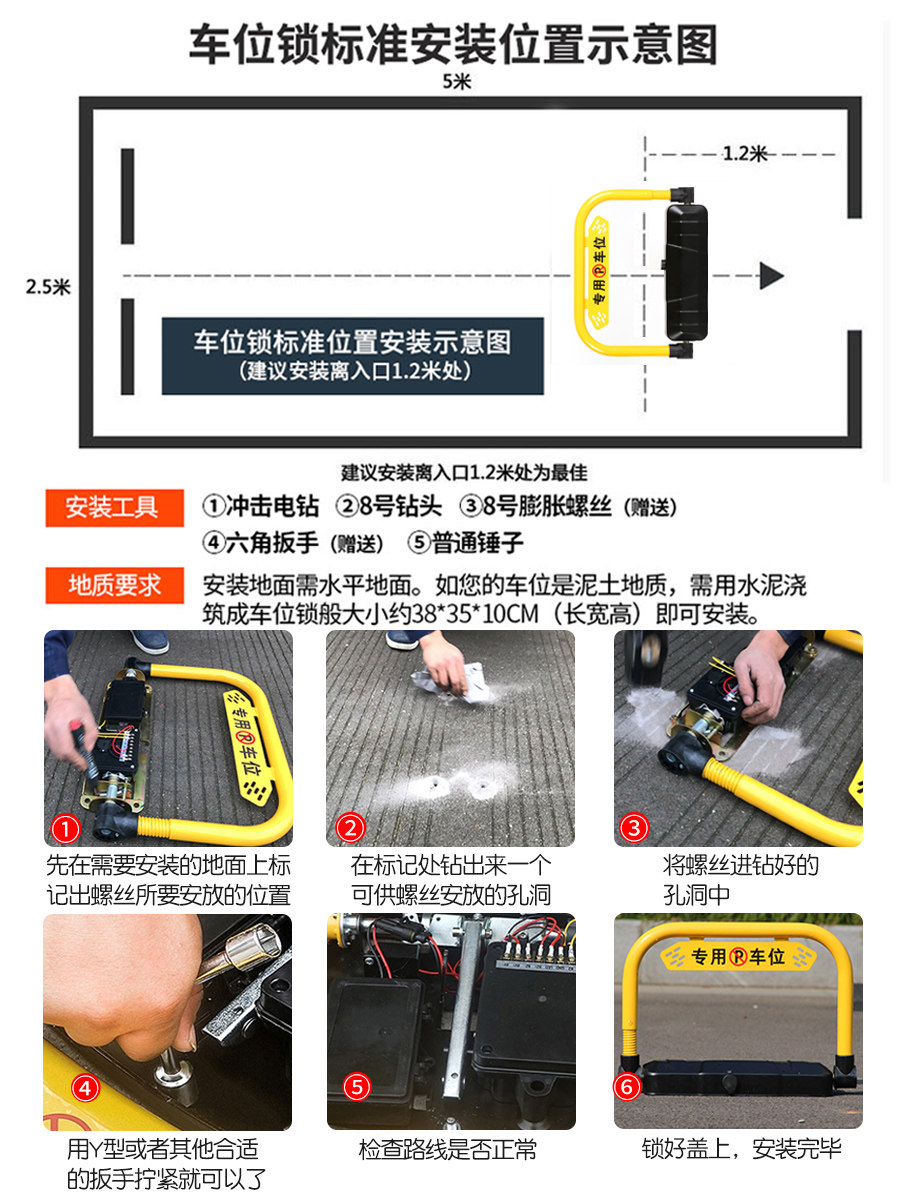 车位锁标准安装位置示意图

5米

1.2米

2.5米

专用Ⓟ车位

车位锁标准位置安装示意图
（建议安装离入口1.2米处）

建议安装离入口1.2米处为最佳

安装工具 ①冲击电钻 ②8号钻头 ③8号膨胀螺丝（赠送）
④六角扳手（赠送） ⑤普通锤子

地质要求 安装地面需水平地面。如您的车位是泥土地质，需用水泥浇筑成车位锁般大小约38*35*10CM（长宽高）即可安装。

专用Ⓟ车位

①
先在需要安装的地面上标记出螺丝所要安放的位置

②
在标记处钻出来一个可供螺丝安放的孔洞

③
将螺丝进钻好的孔洞中

④
用Y型或者其他合适的扳手拧紧就可以了

⑤
检查路线是否正常

专用Ⓟ车位

⑥
锁好盖上，安装完毕