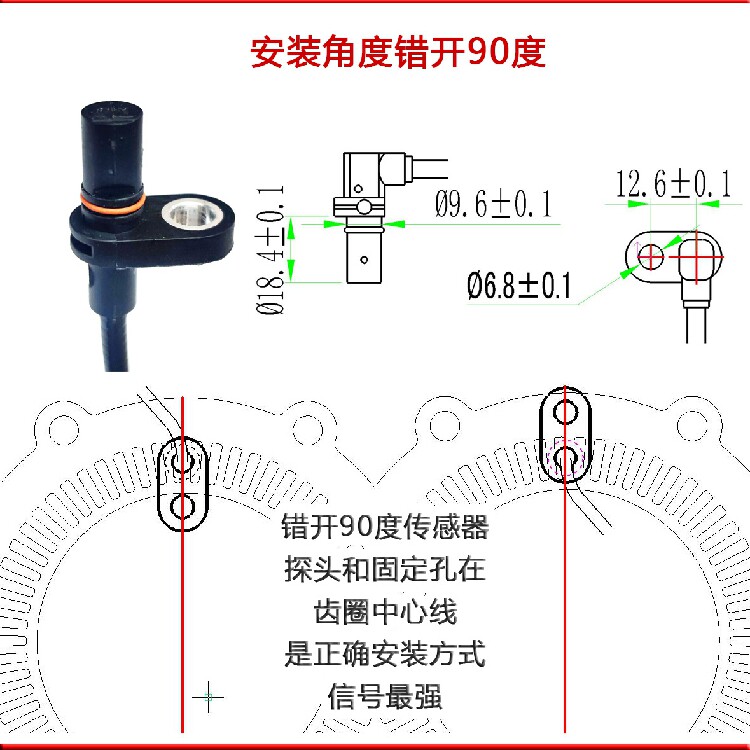 安装角度错开90度

Ø18.4±0.1

Ø9.6±0.1

12.6±0.1

Ø6.8±0.1

错开90度传感器
探头和固定孔在
齿圈中心线
是正确安装方式
信号最强